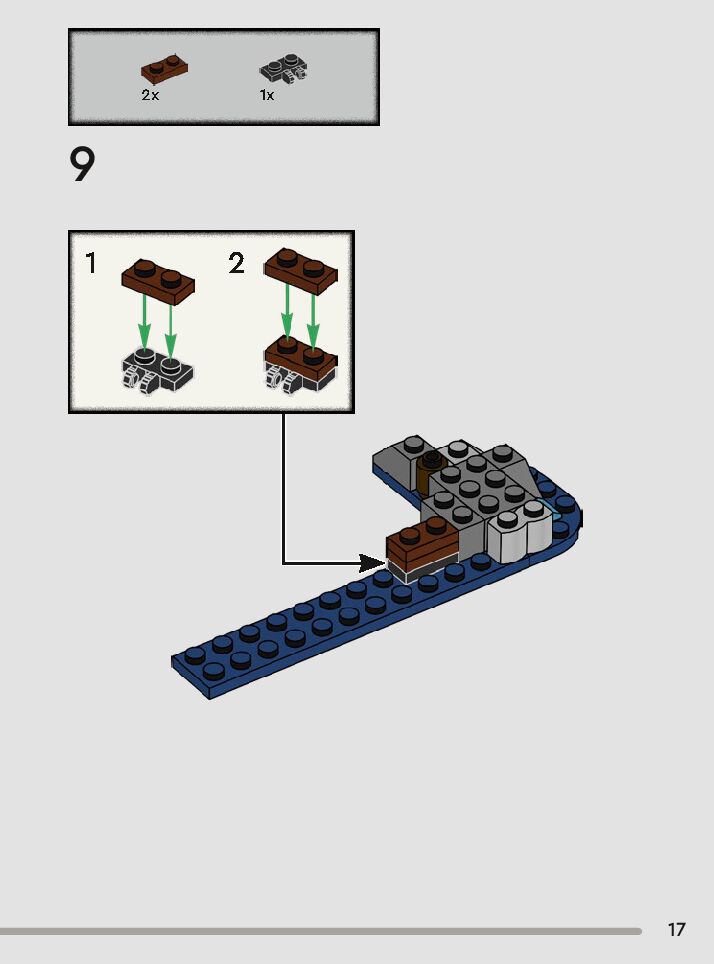 2x
1x

9

1
2

17