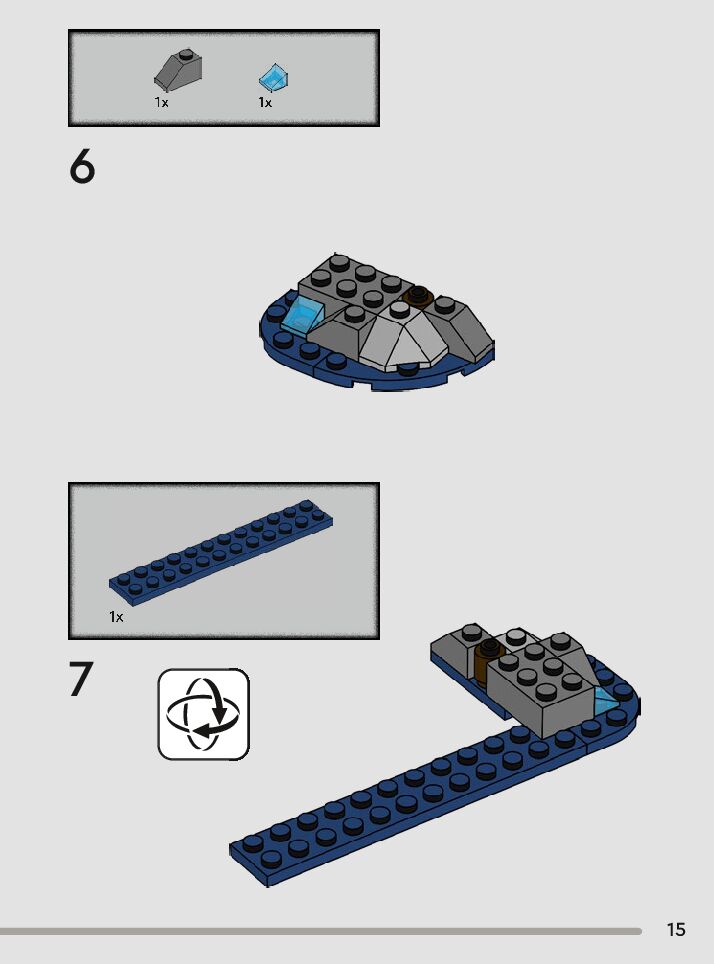 1x
1x

6

1x

7

15