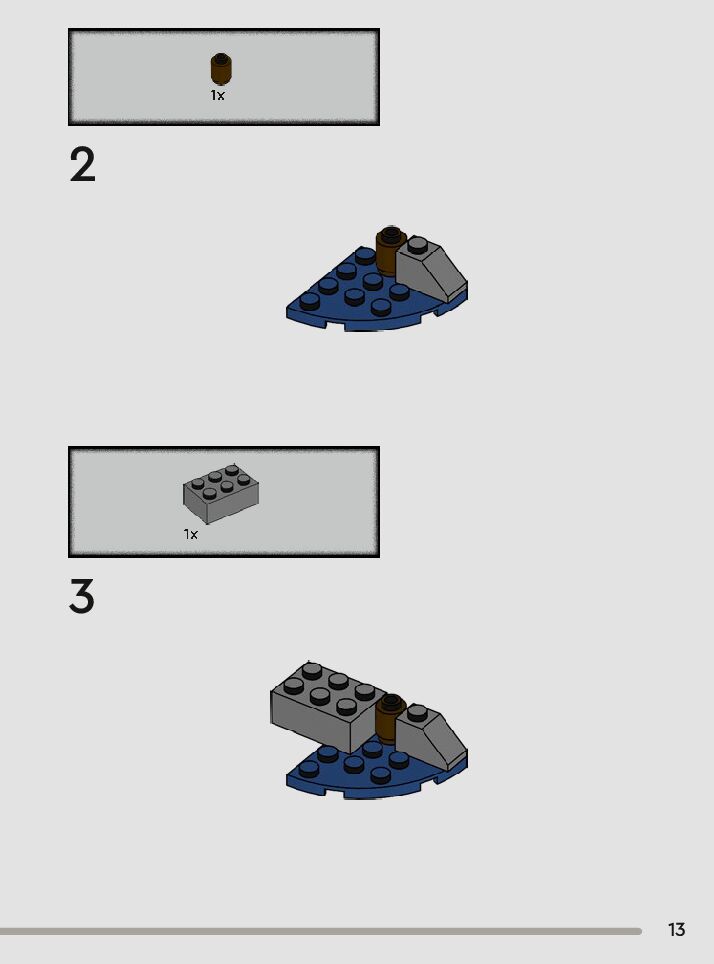 1x

2

1x

3

13