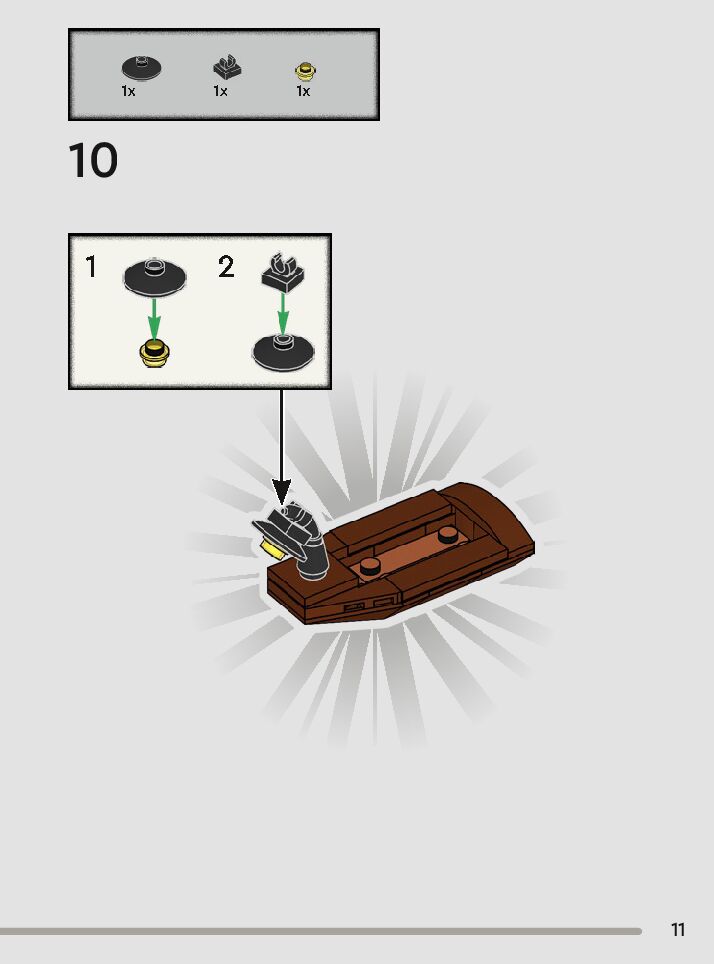 1x 1x 1x

10

1 2

11