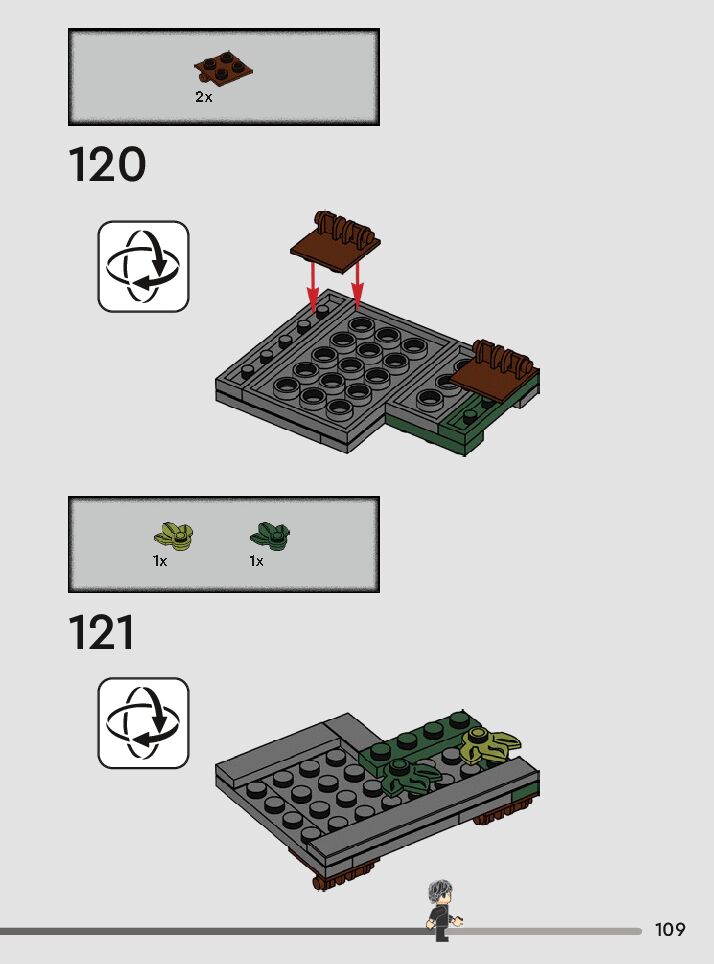 2x

120

1x 1x

121

109