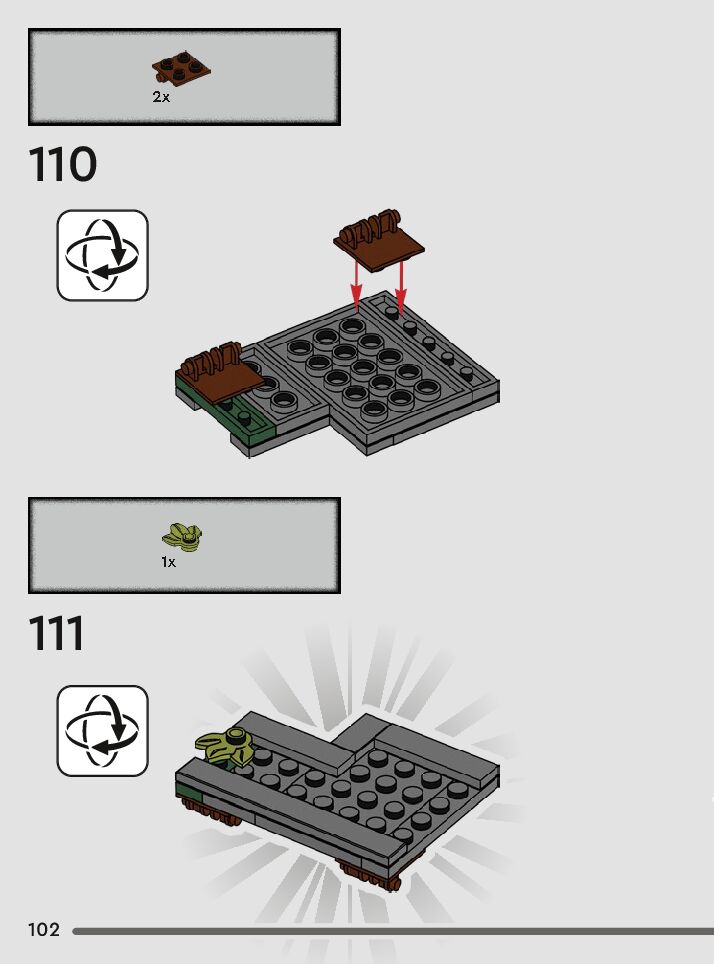 2x

110

1x

111

102