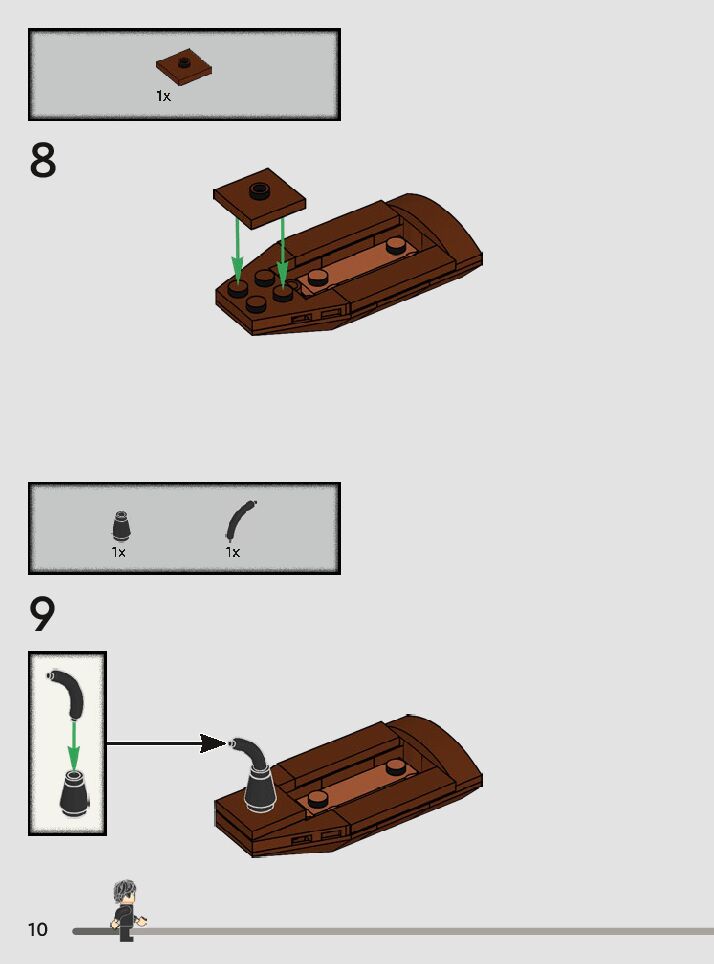 1x

8

1x

1x

9

10