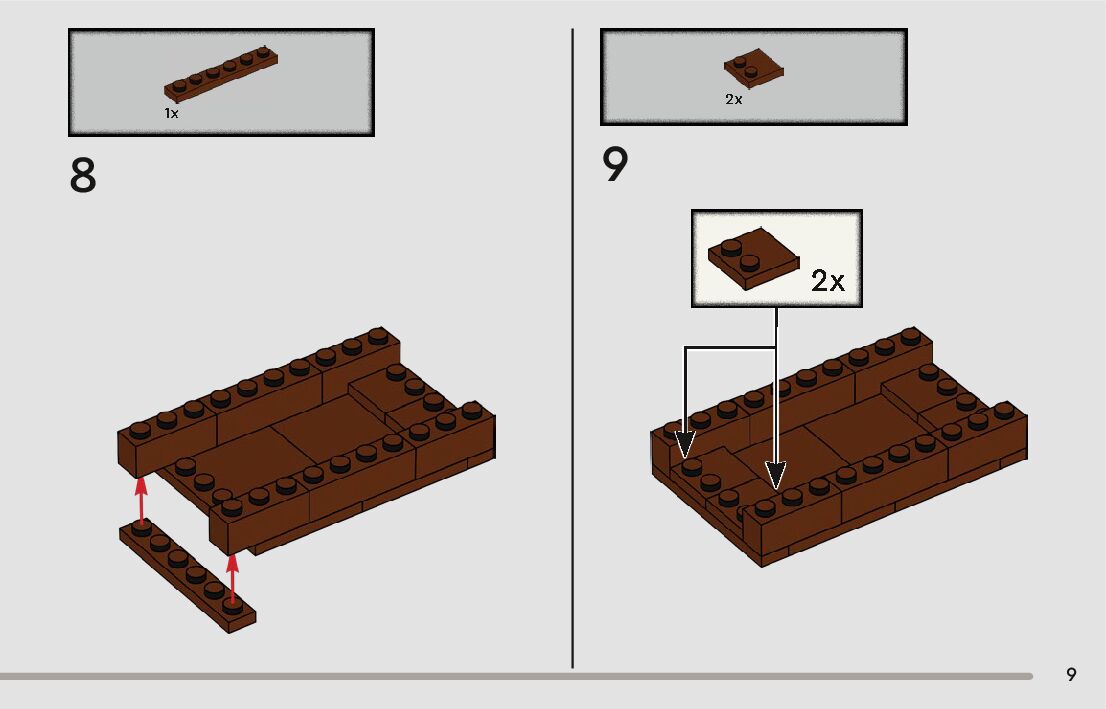 1x

8

2x

9

2x

9