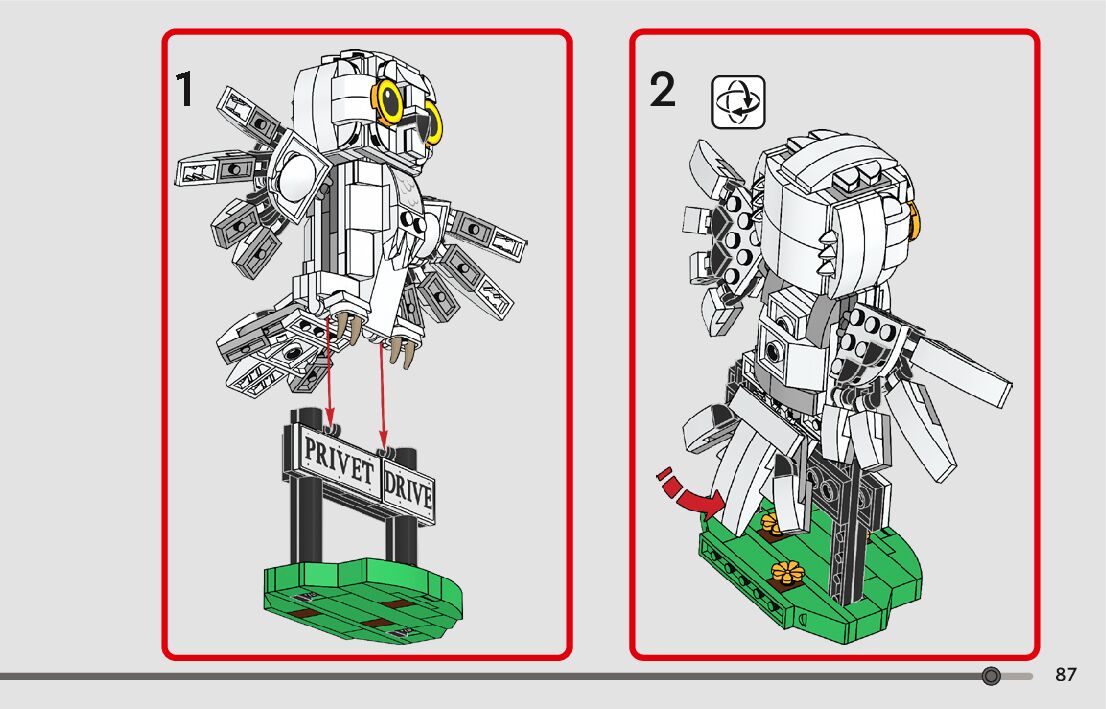 1

PRIVET DRIVE

2

87