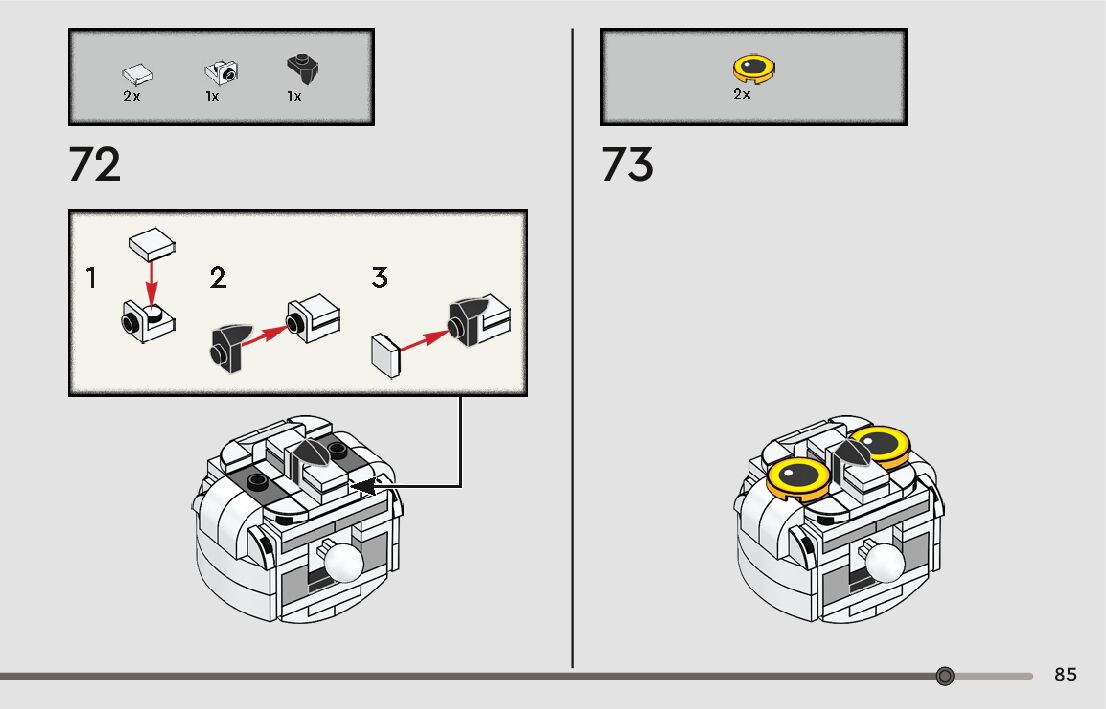 2x 1x 1x

72

1 2 3

2x

73

85