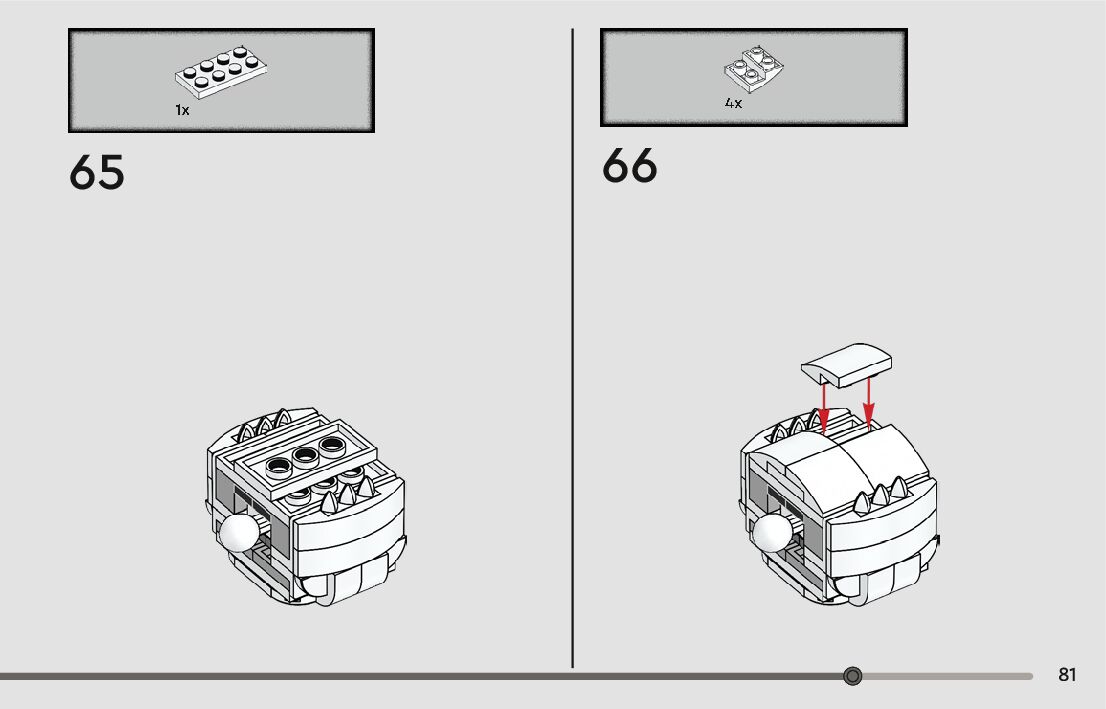 1x

65

4x

66

81