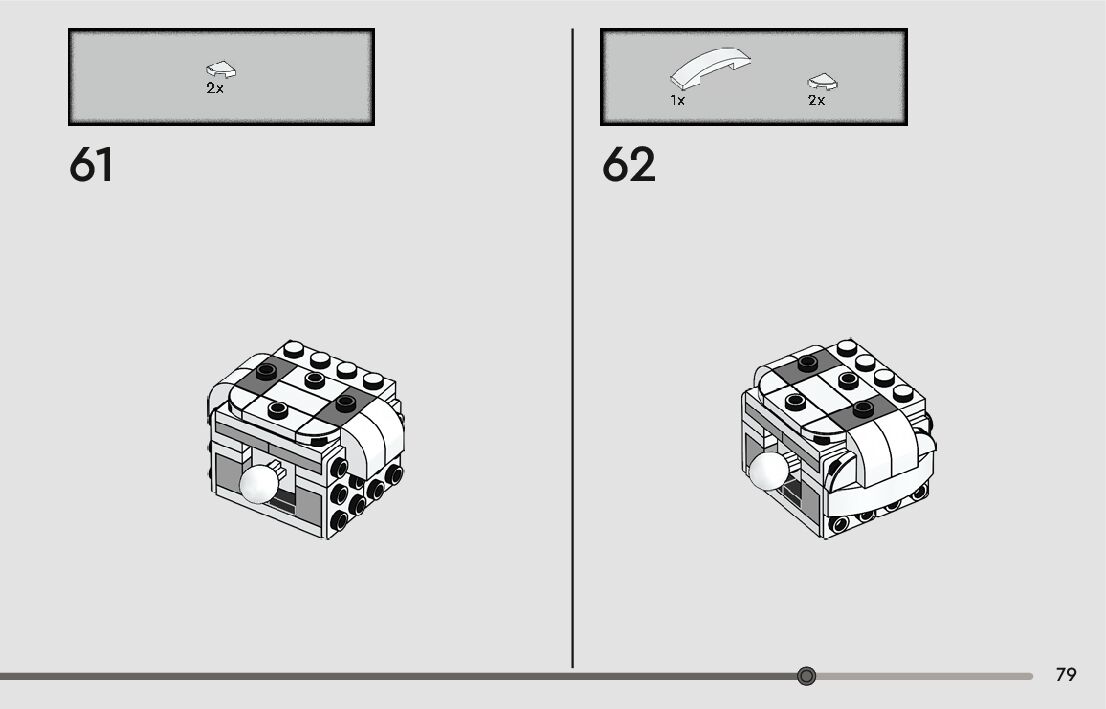 2x

61

1x 2x

62

79