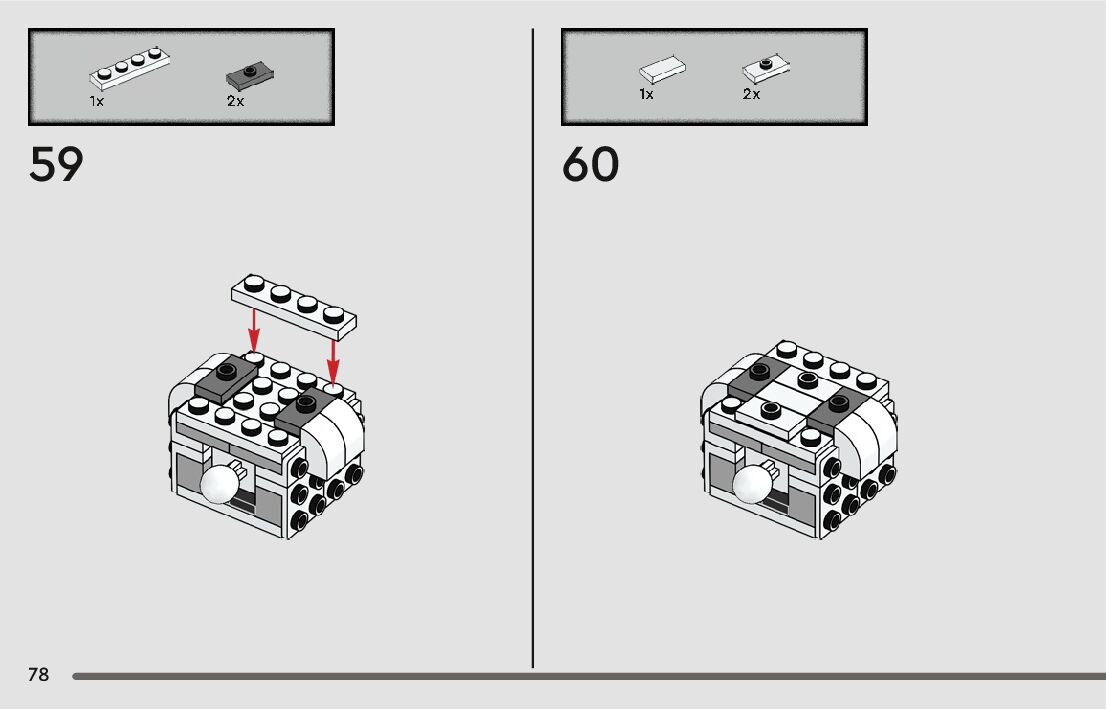 1x

2x

59

1x

2x

60

78