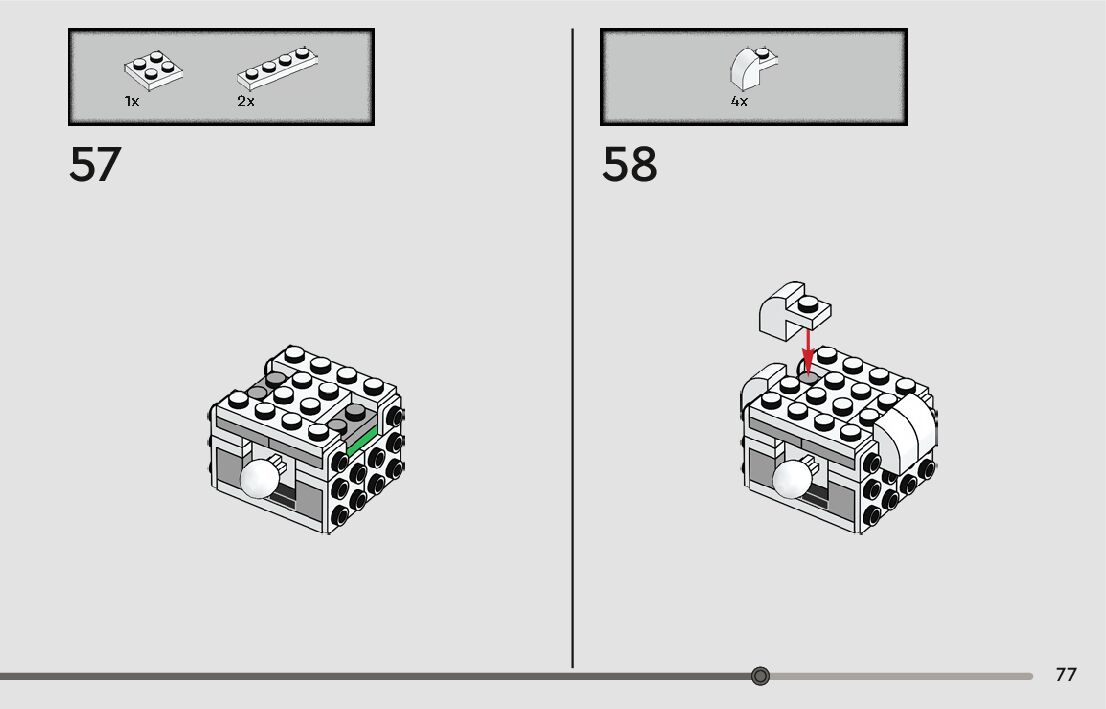 1x
2x

57

4x

58

77