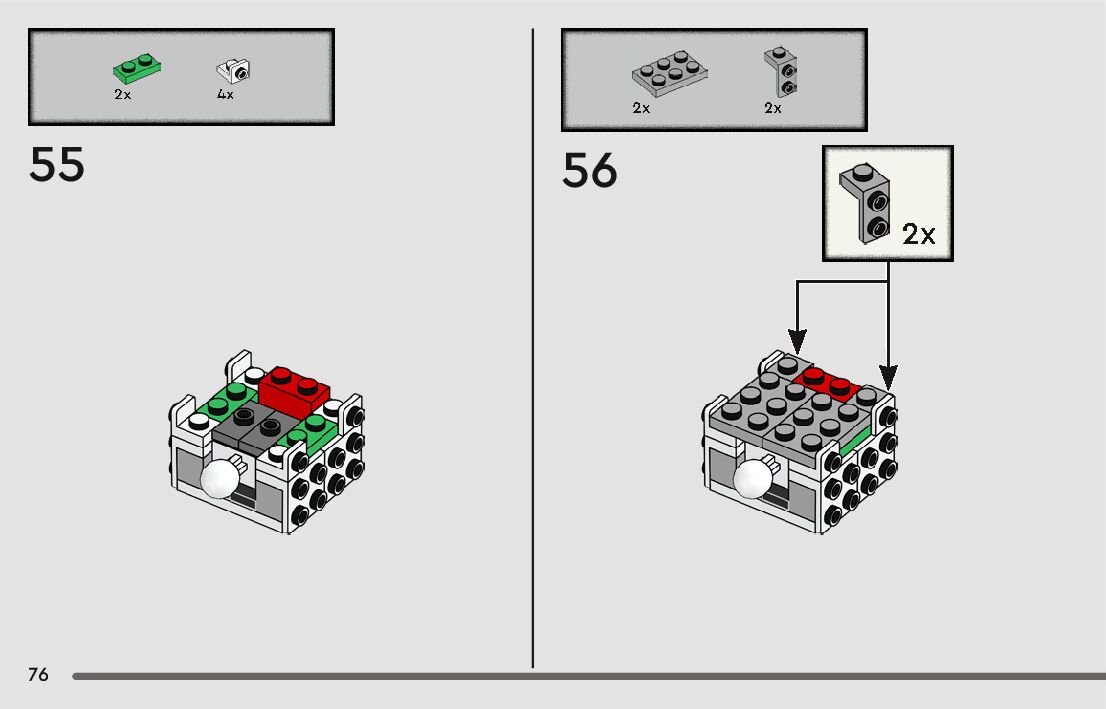 2x 4x

55

2x 2x

56

2x

76