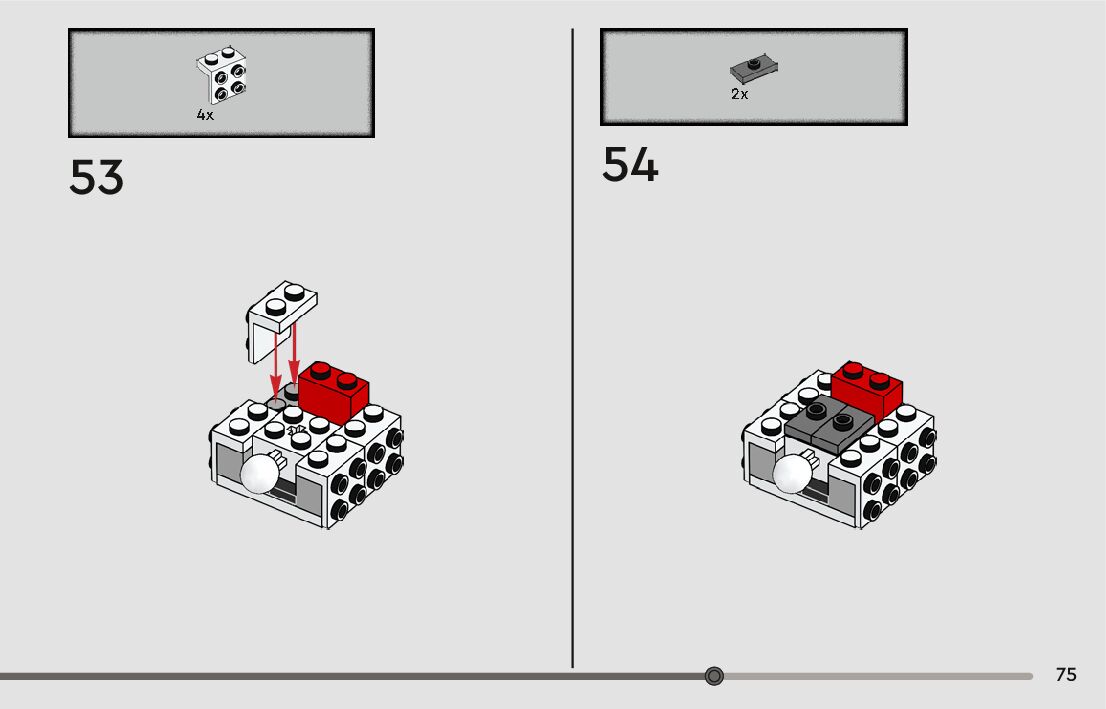 4x

53

2x

54

75