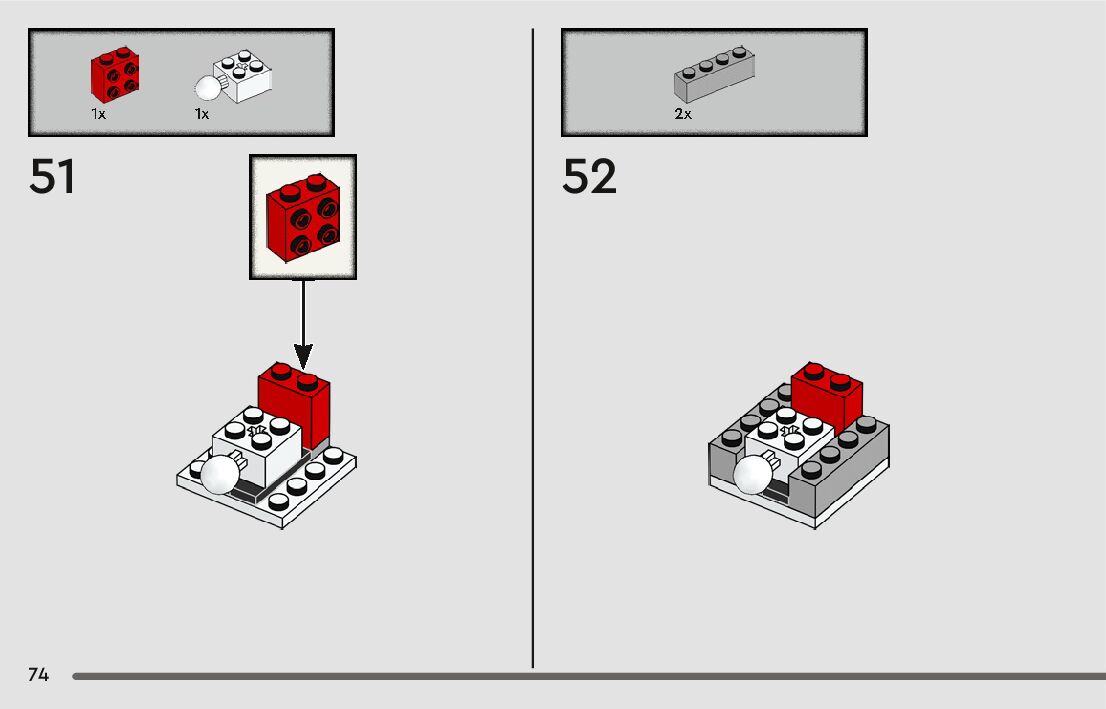 1x 1x

51

2x

52

74