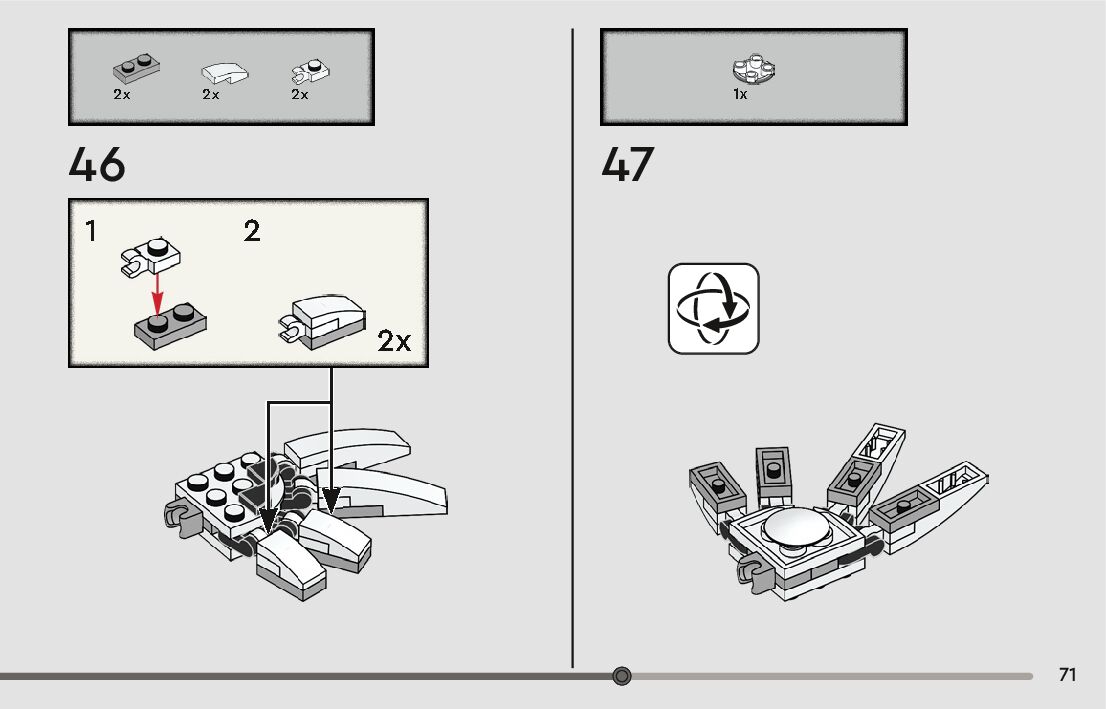 2x 2x 2x

46

1 2

2x

1x

47

71