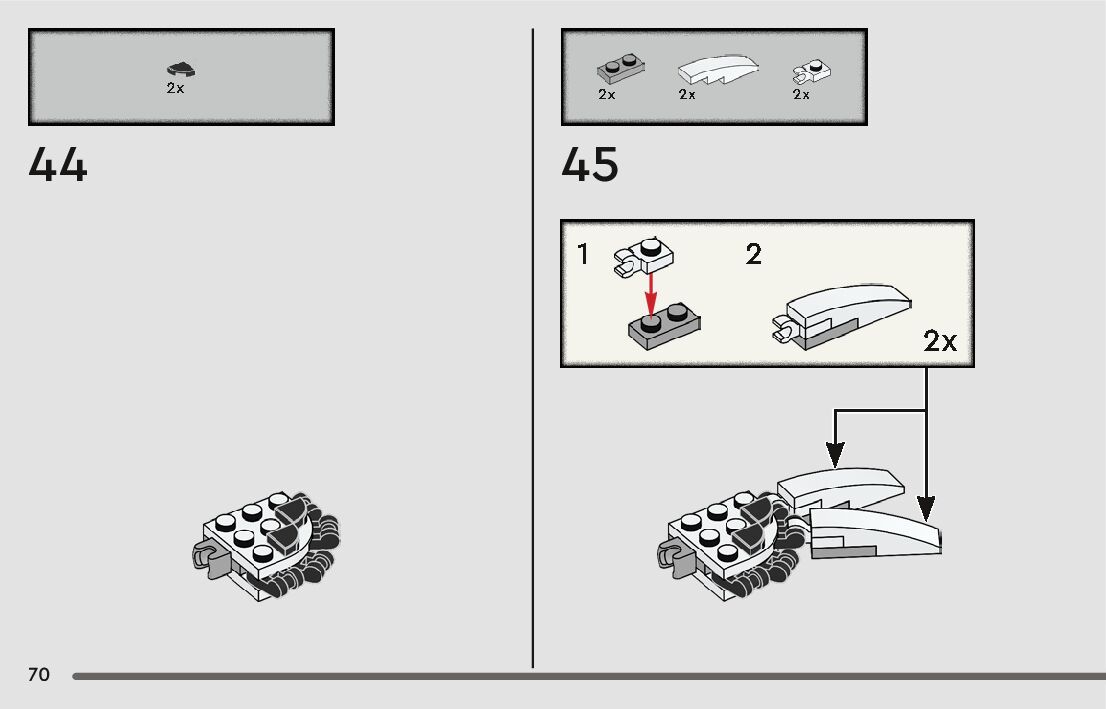 2x

44

2x 2x 2x

45

1

2

2x

70