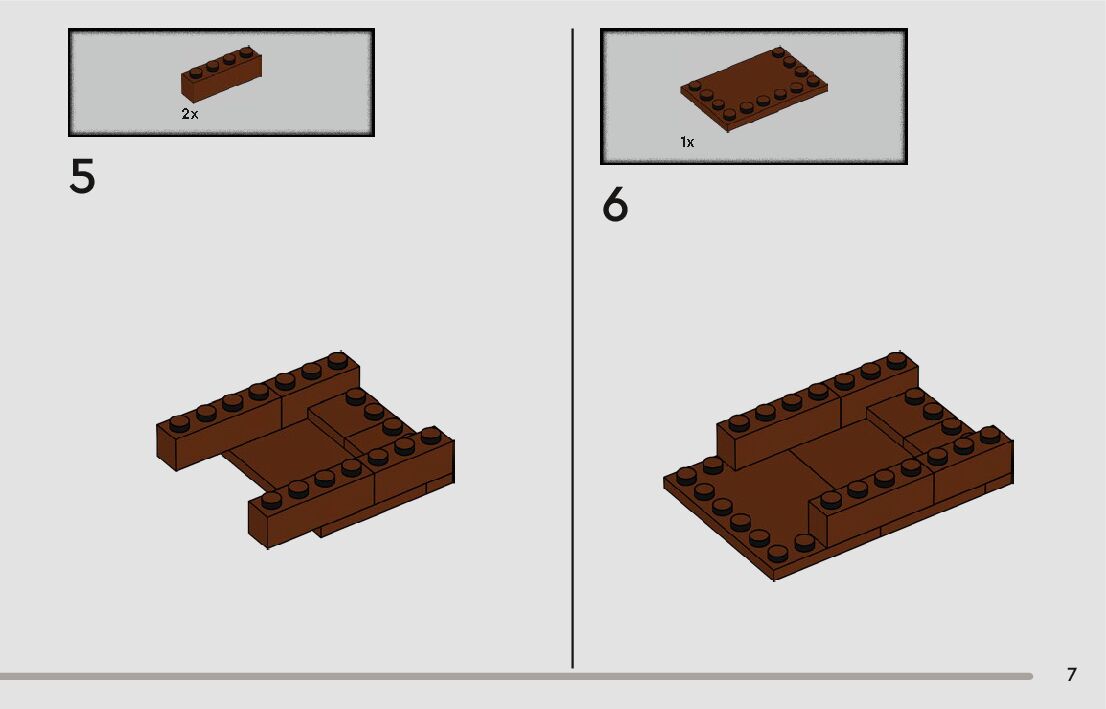 2x

5

1x

6

7