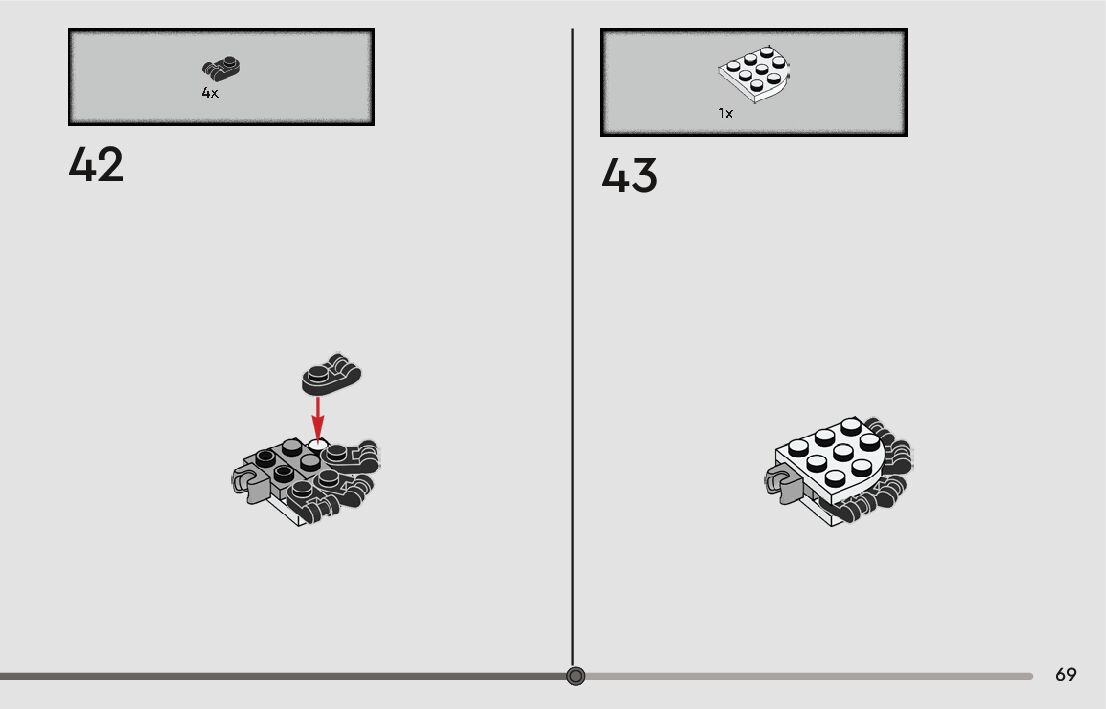 4x

42

1x

43

69