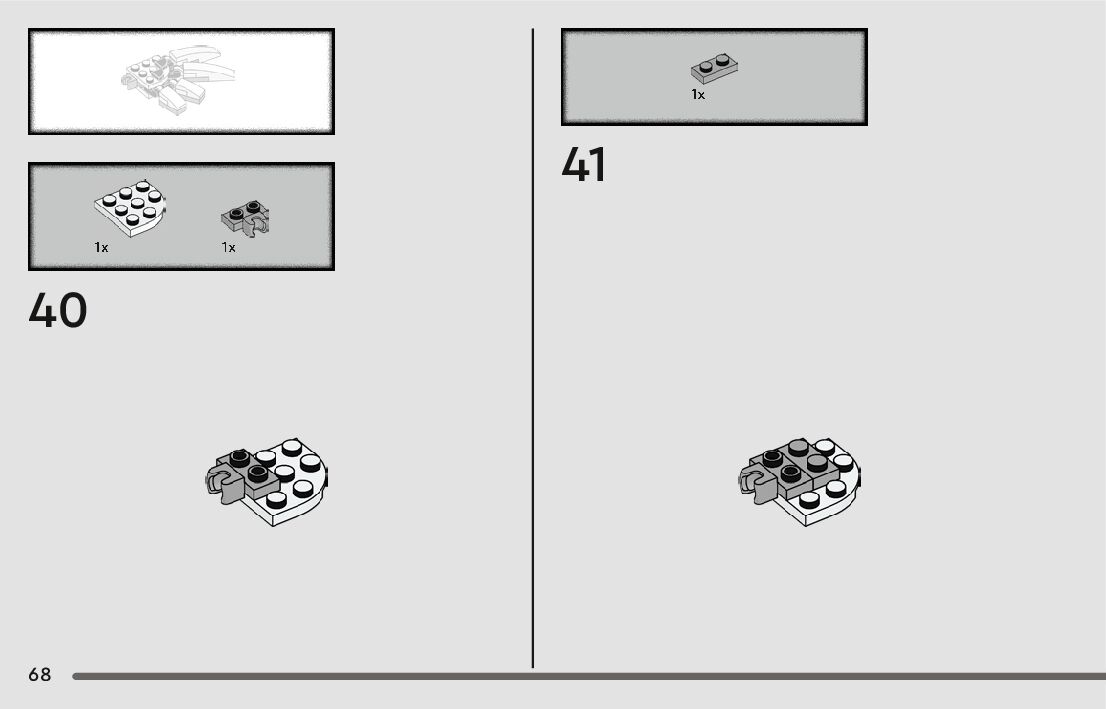 1x 1x

40

1x

41

68