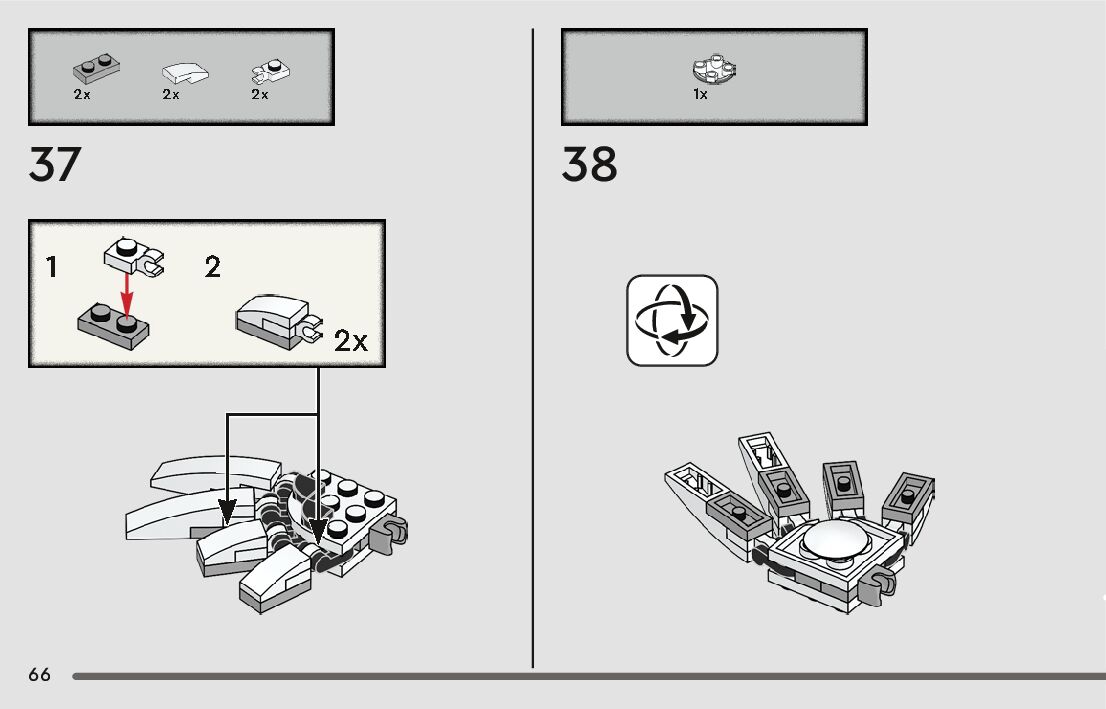 2x 2x 2x

37

1

2

2x

1x

38

66