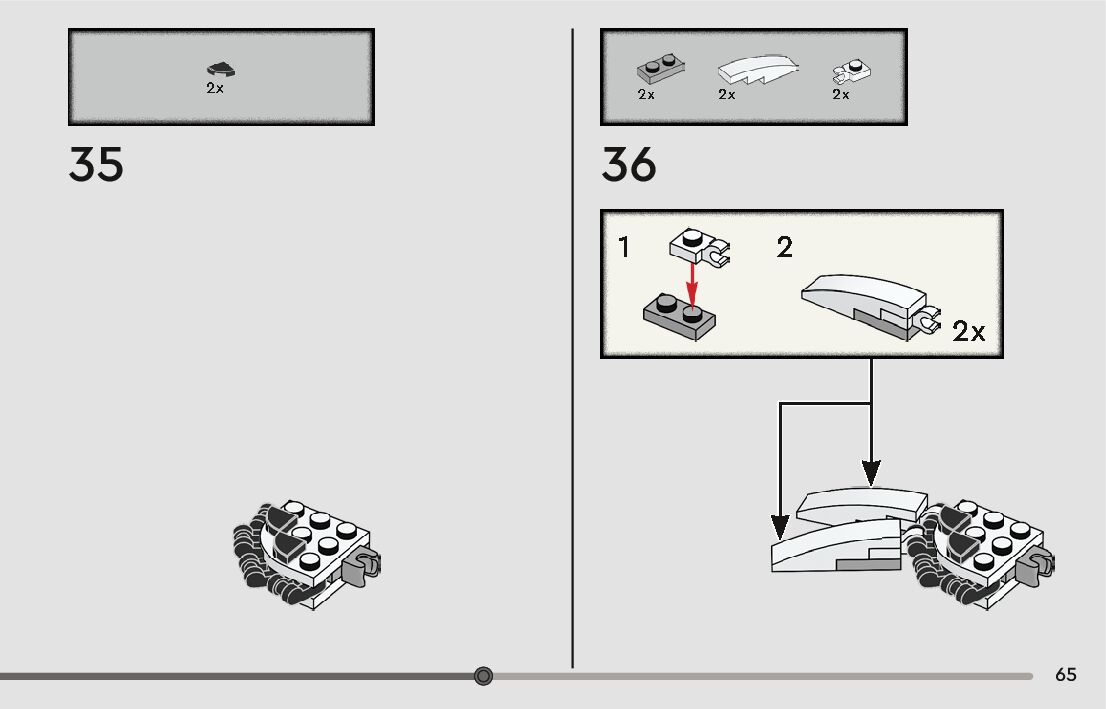 2x

35

2x 2x 2x

36

1 2

2x

65