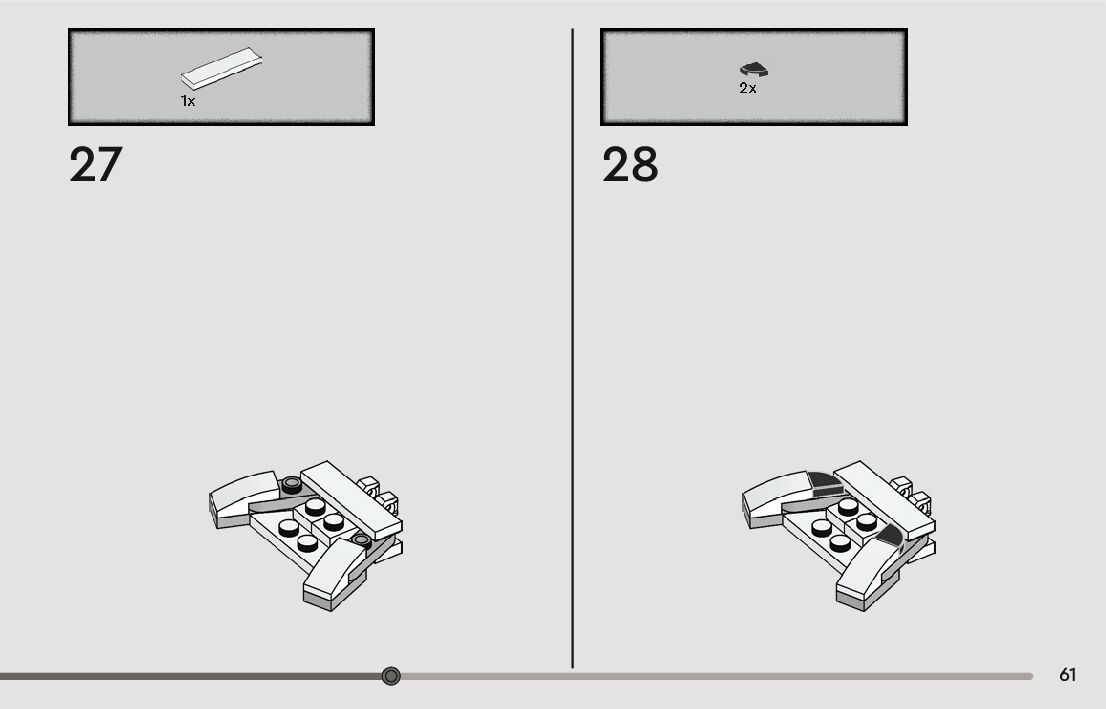 1x

27

2x

28

61