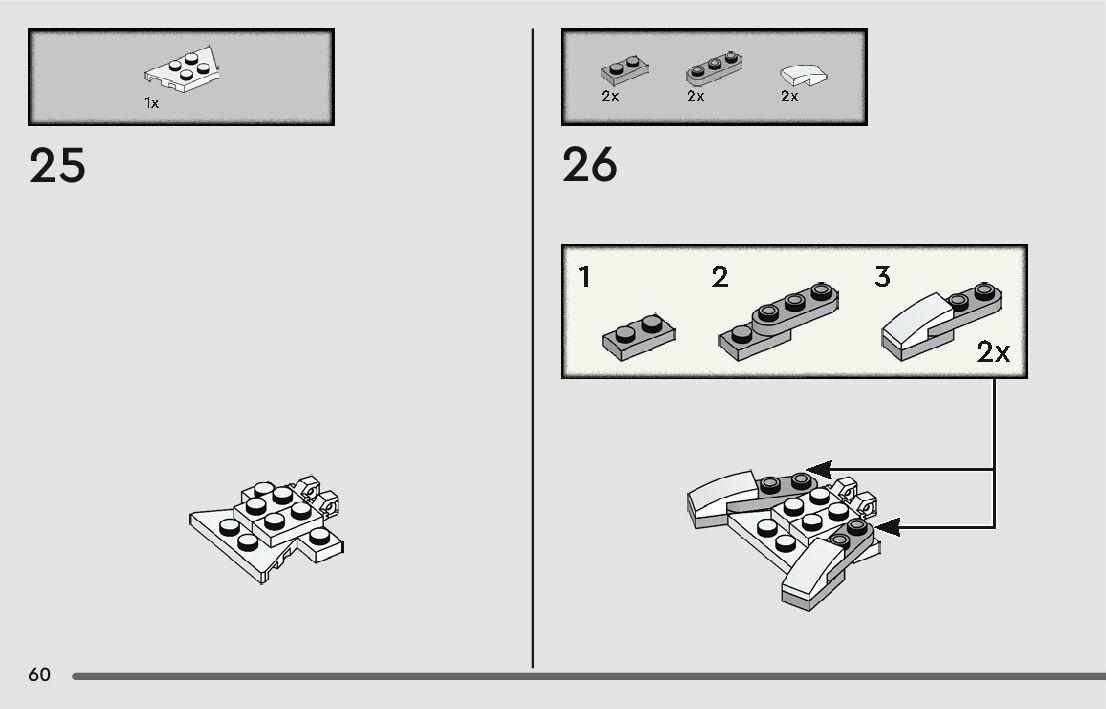 1x

25

2x 2x 2x

26

1 2 3

2x

60