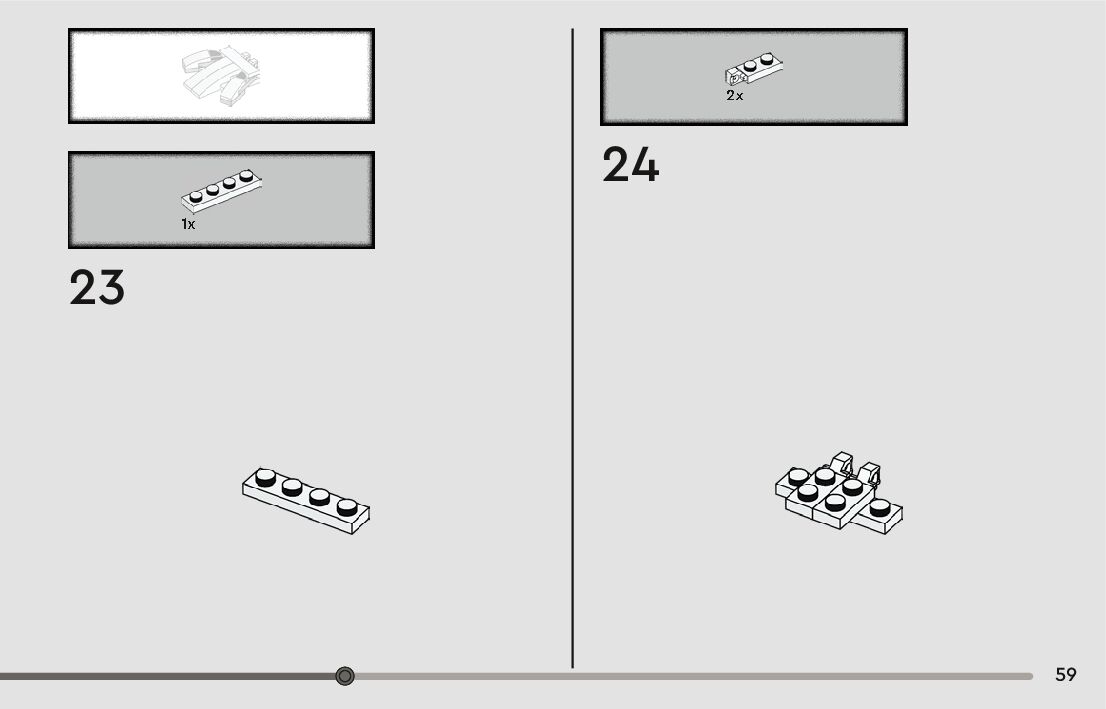 1x

23

2x

24

59