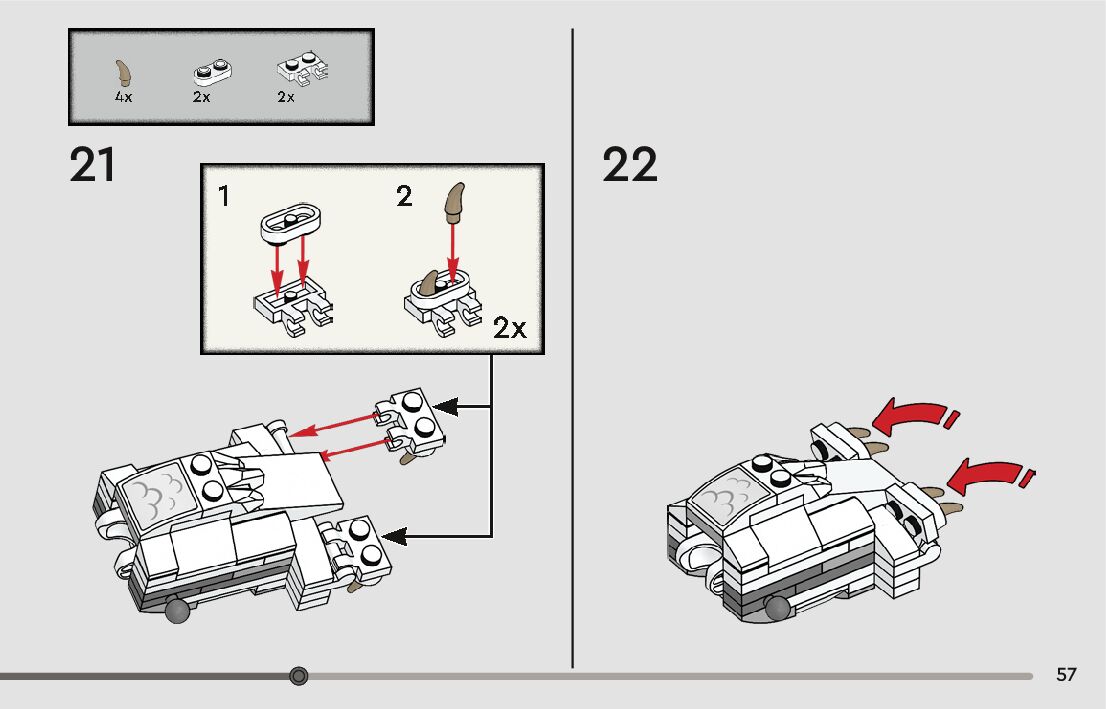 4x 2x 2x

21

1 2

2x

22

57