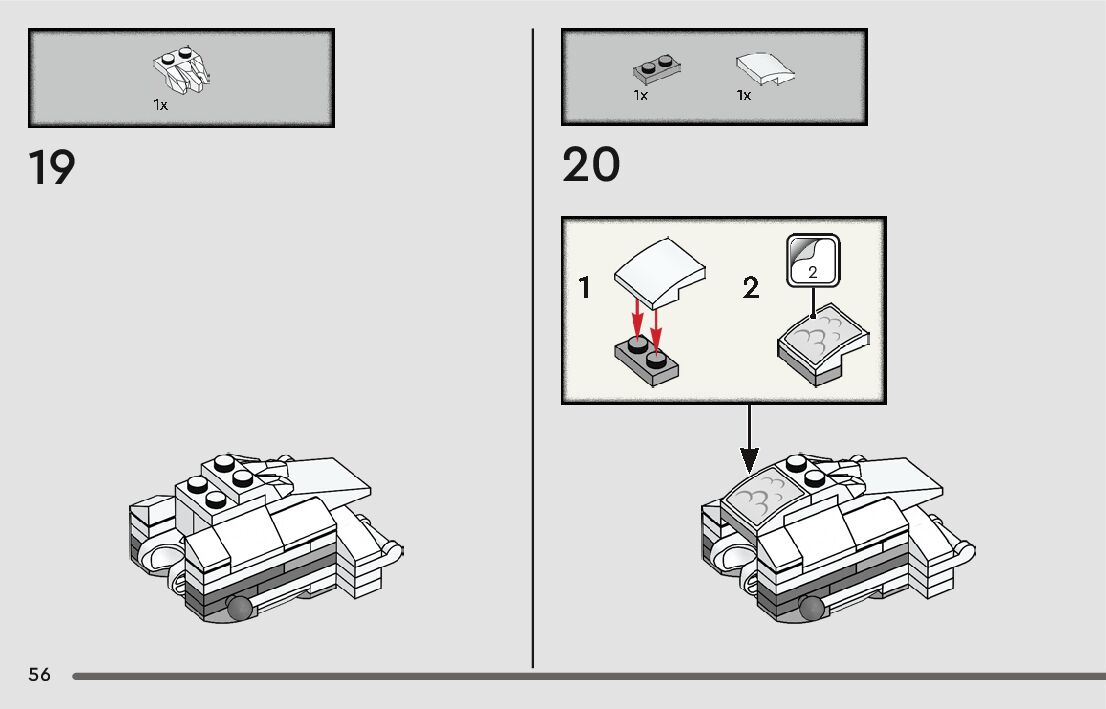 1x

19

1x 1x

20

1

2

2

56