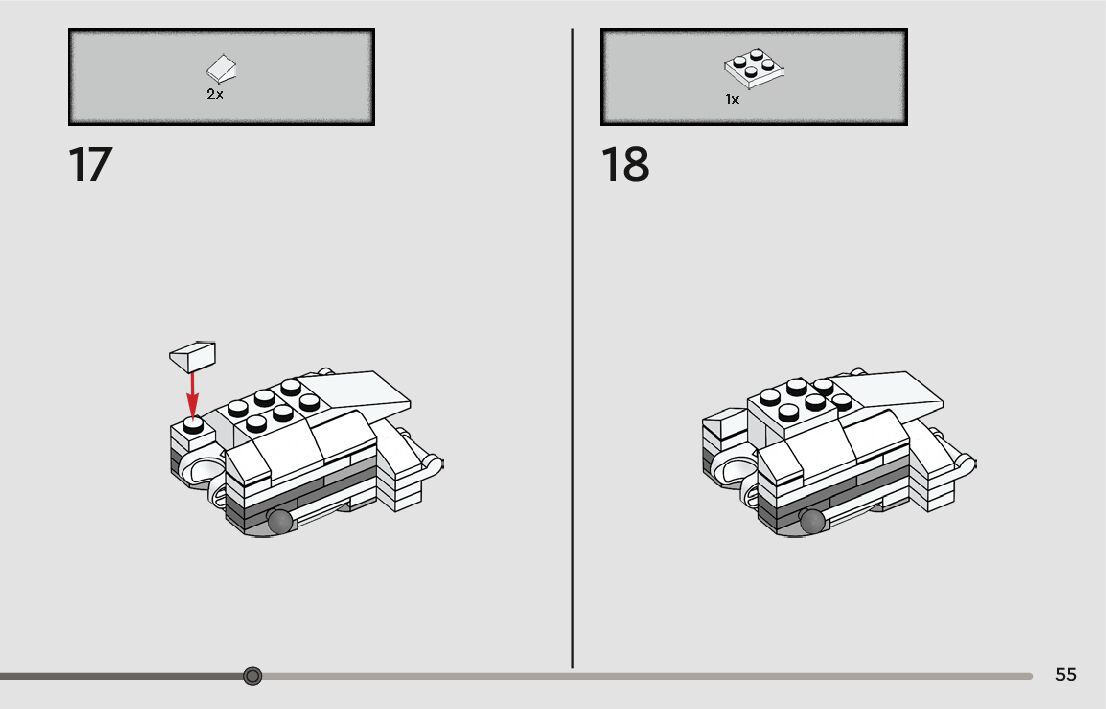 2x

17

1x

18

55