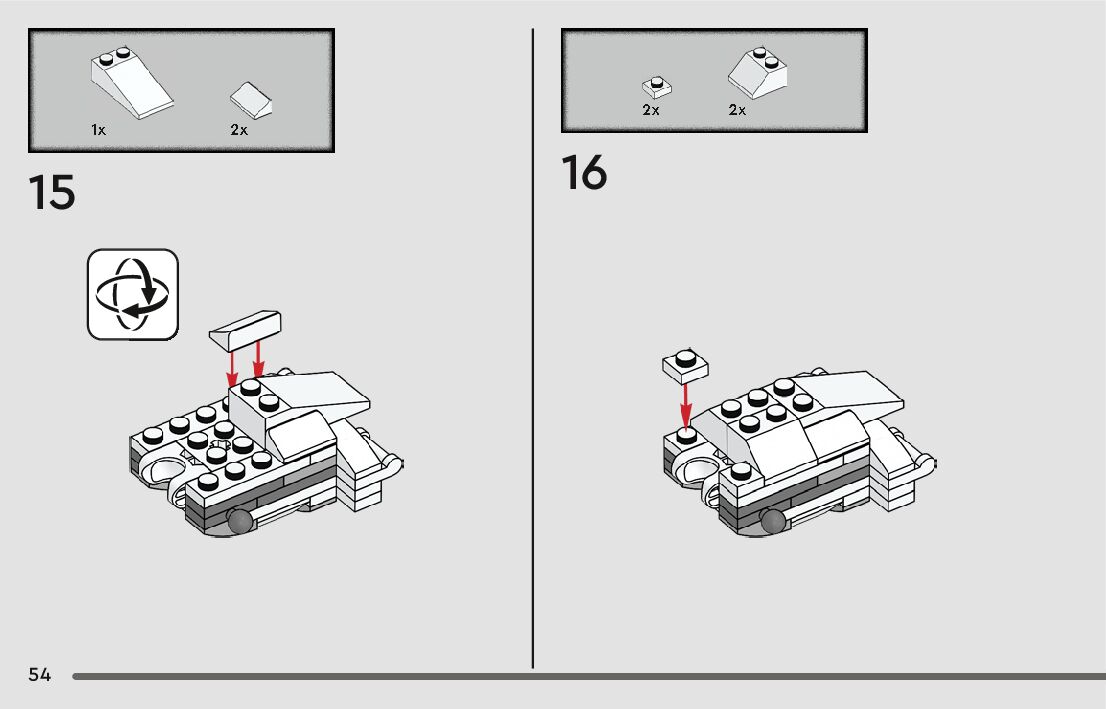 1x 2x

15

2x 2x

16

54