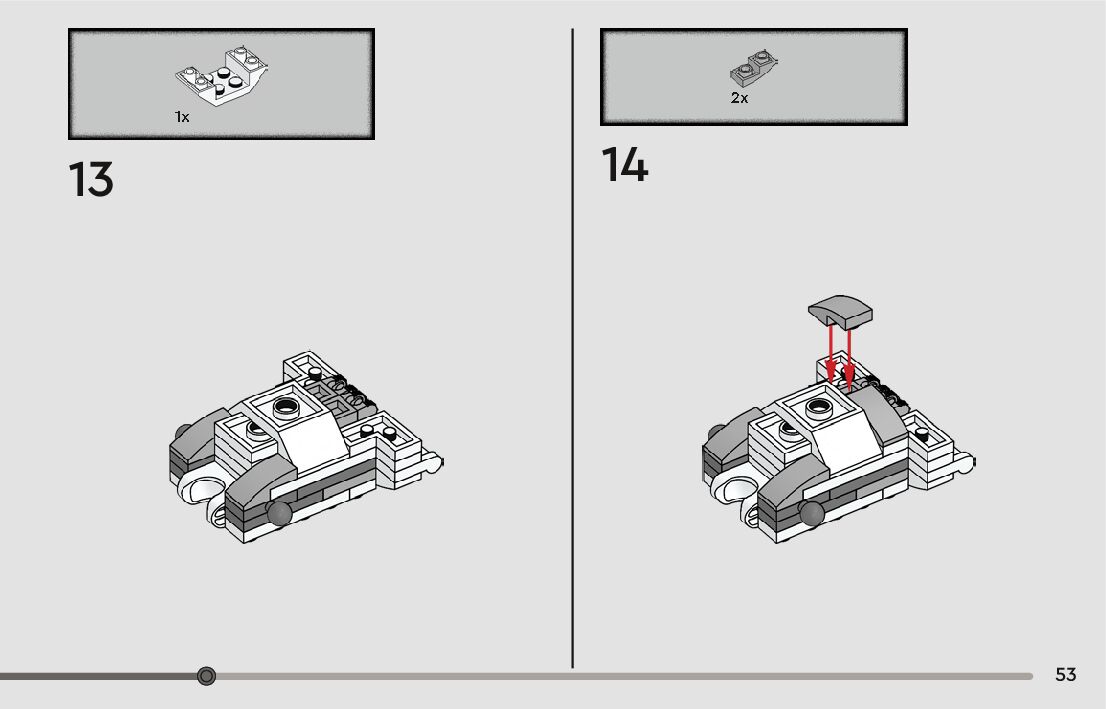 1x

13

2x

14

53