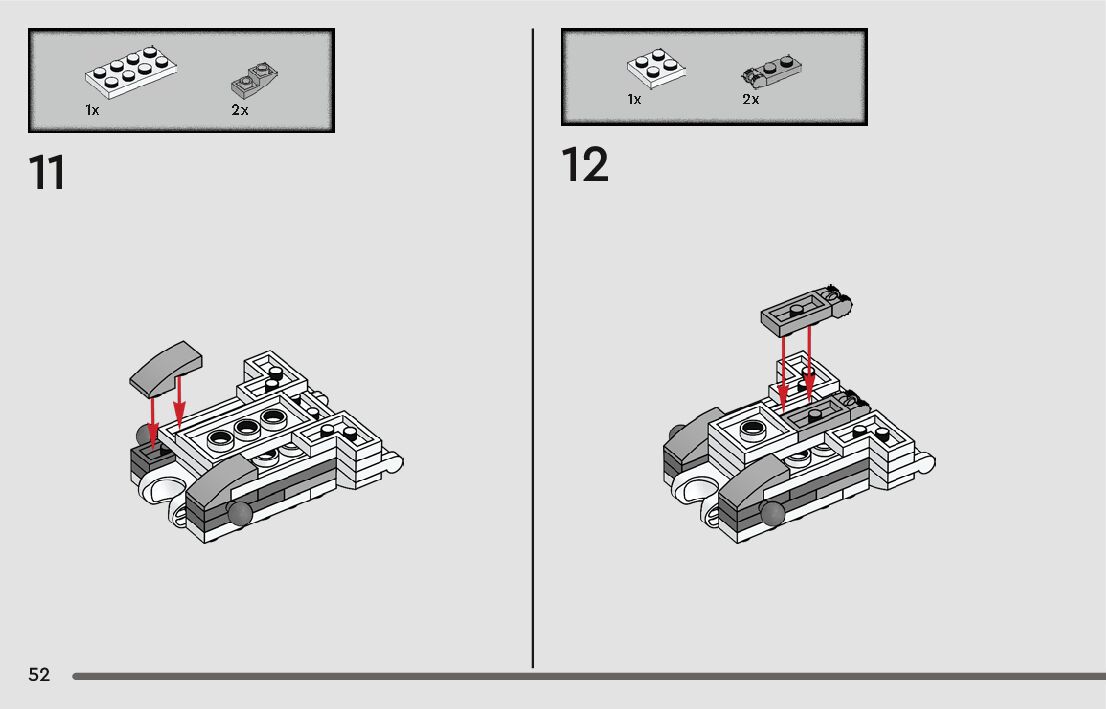 1x

2x

11

1x

2x

12

52