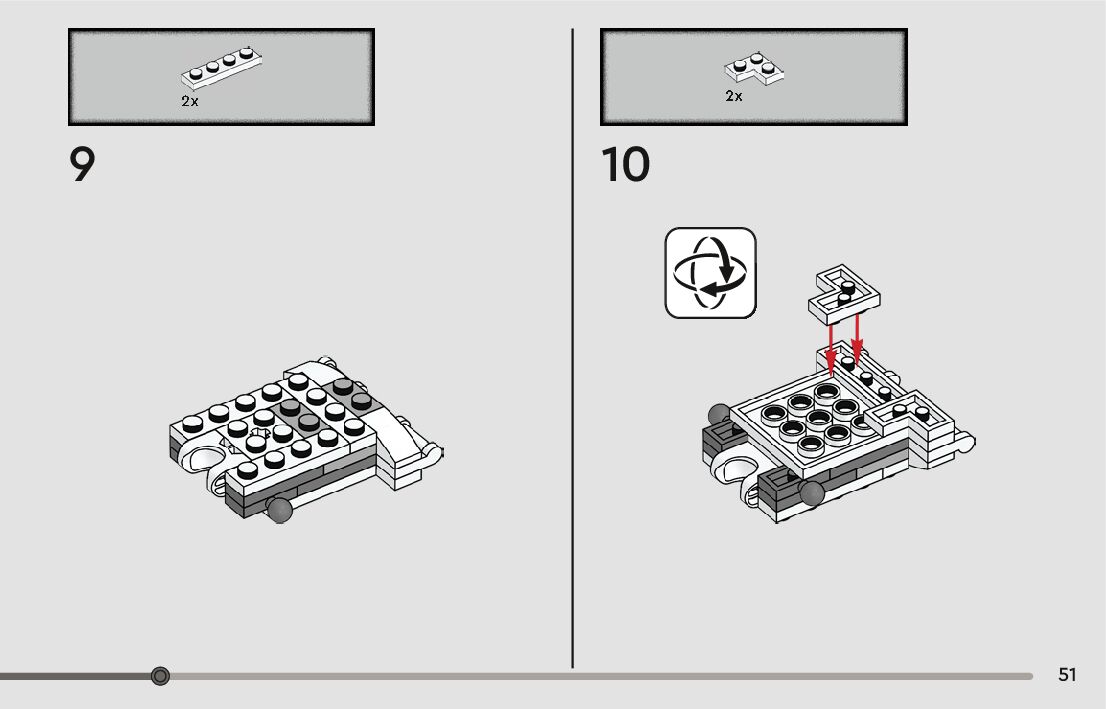 2x

9

2x

10

51