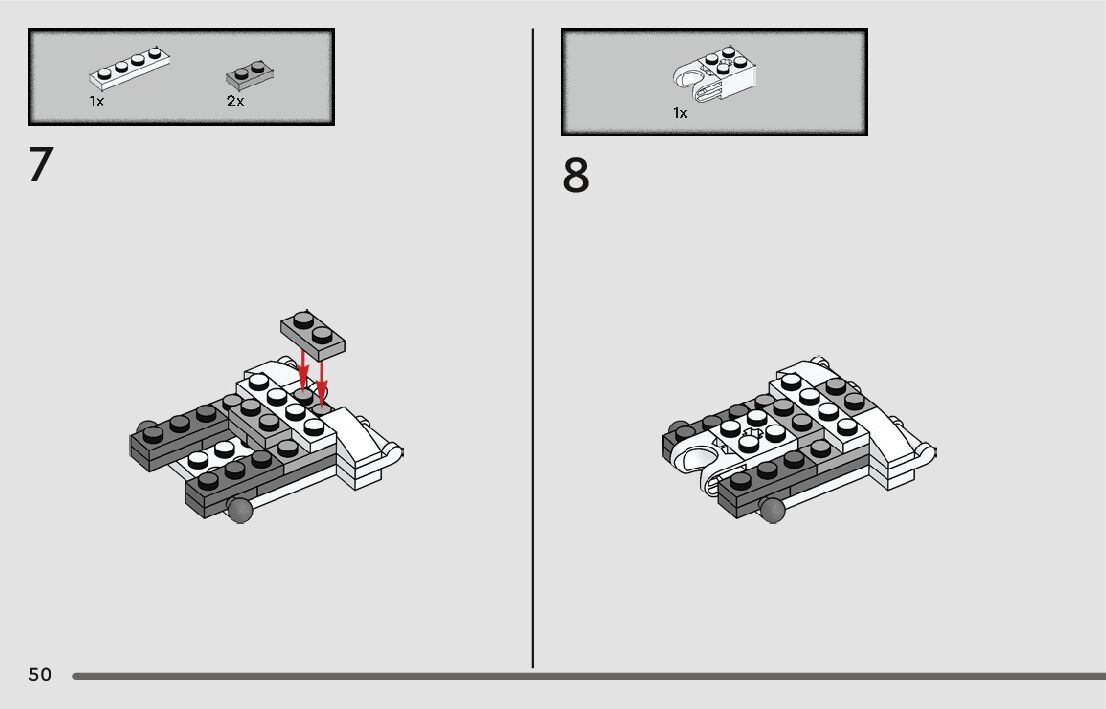 1x

2x

7

1x

8

50