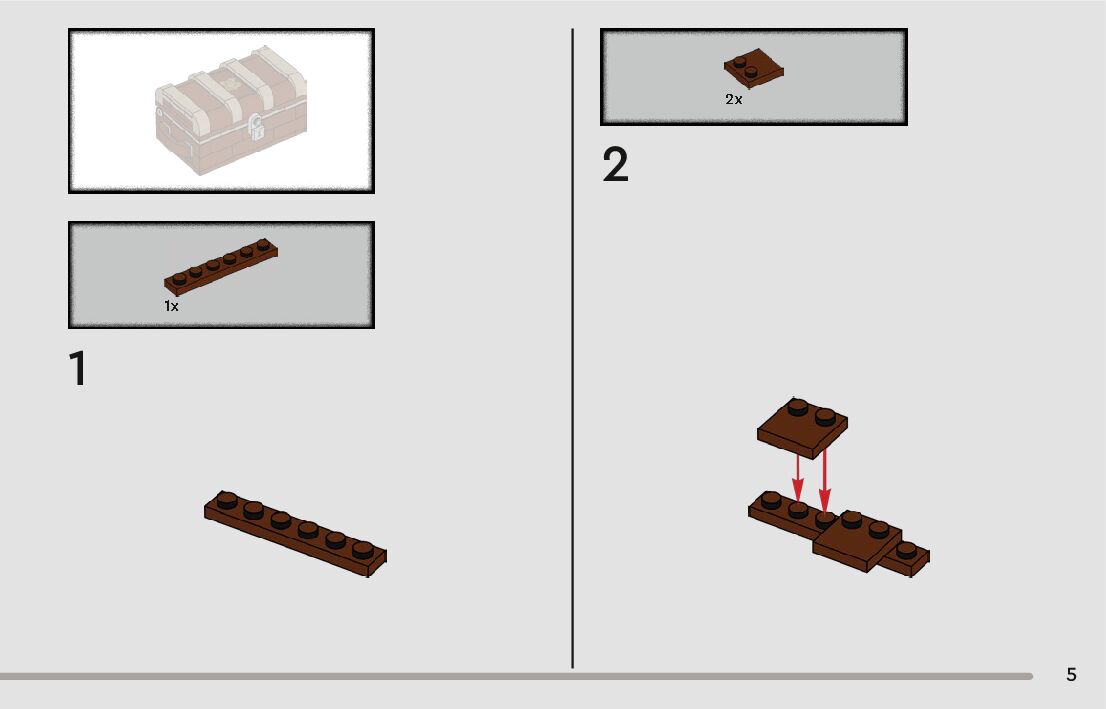 1x

1

2x

2

5