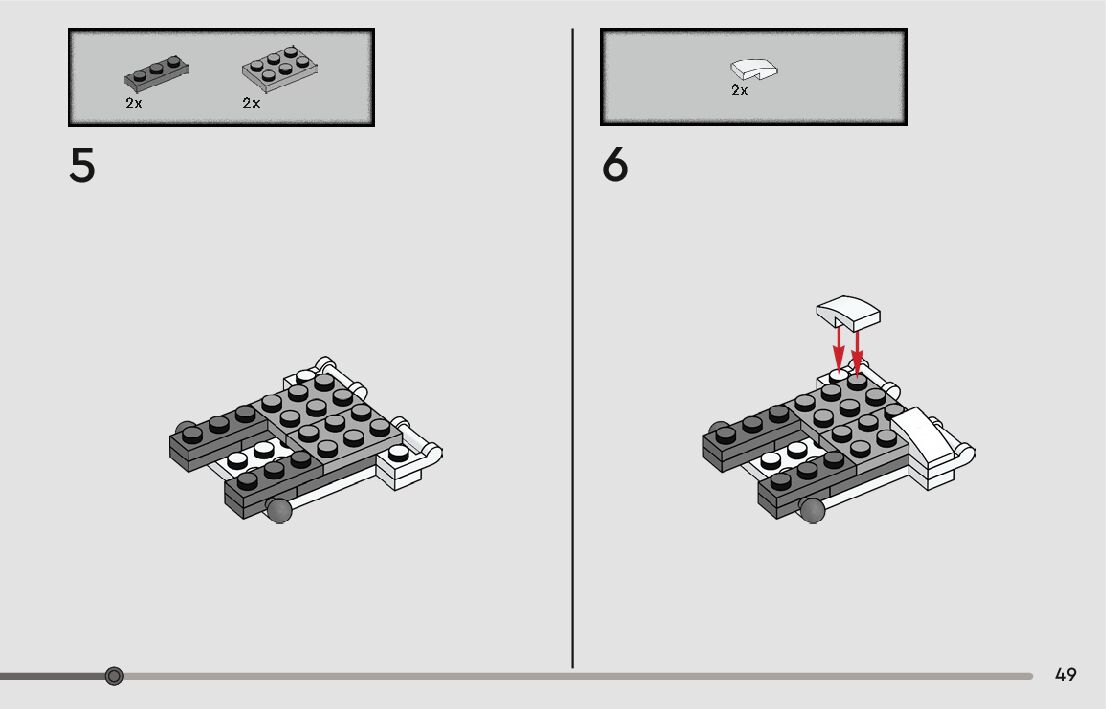 2x 2x

5

2x

6

49