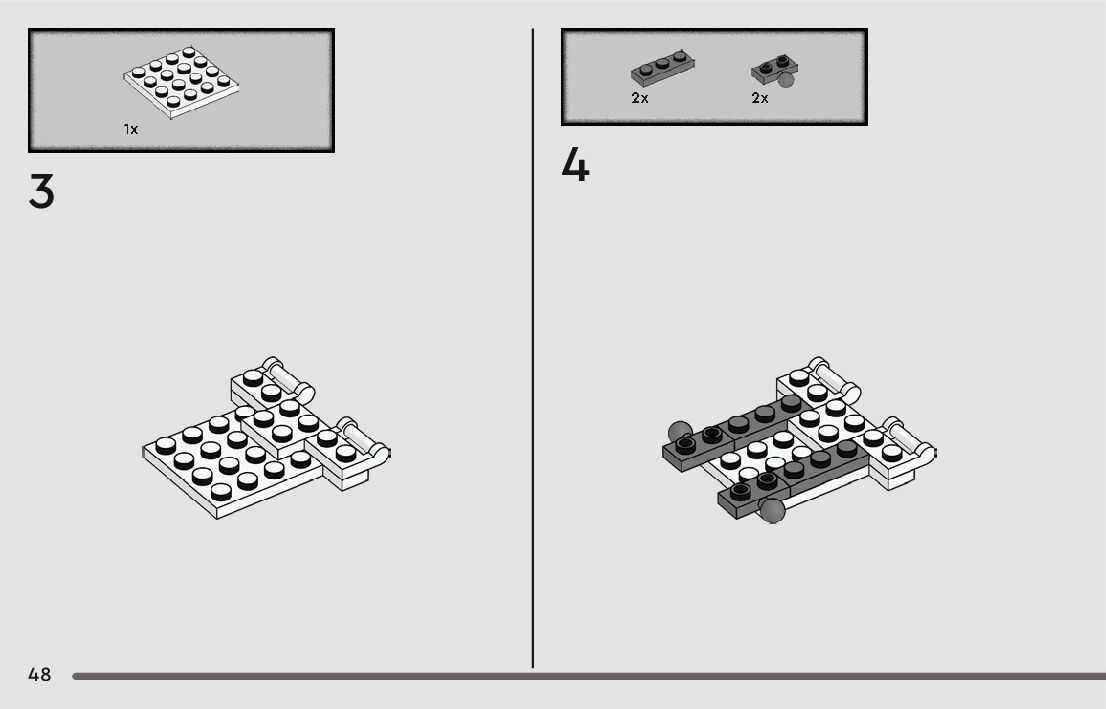 1x

3

2x

2x

4

48