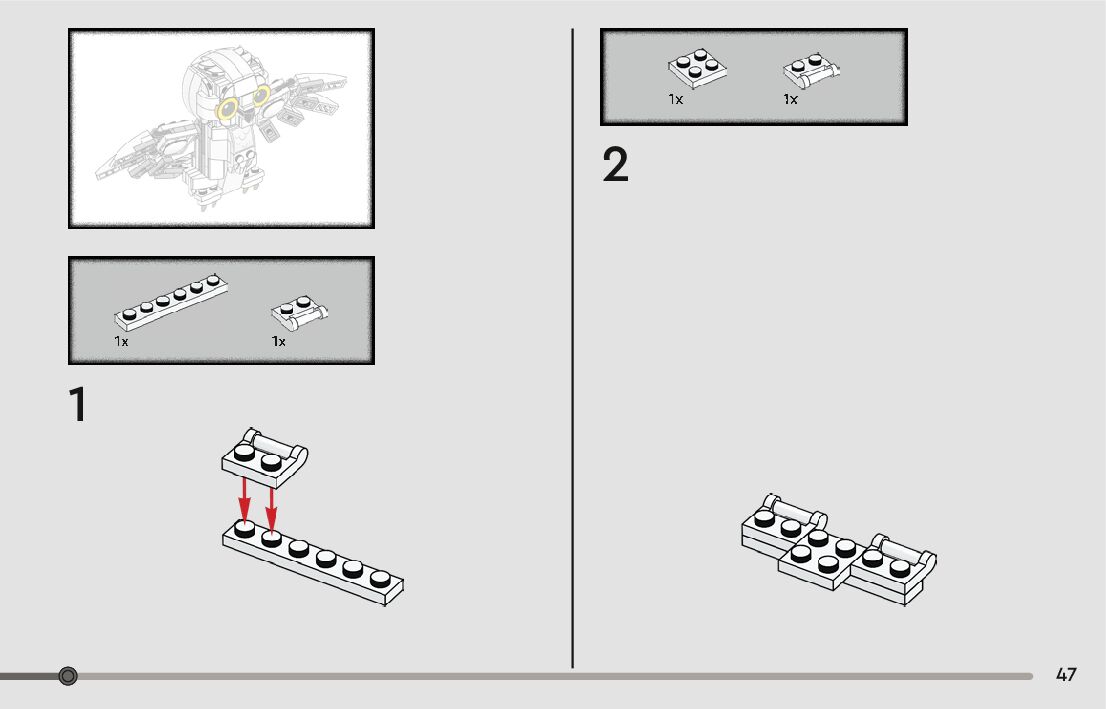 1x 1x

1

1x 1x

2

47