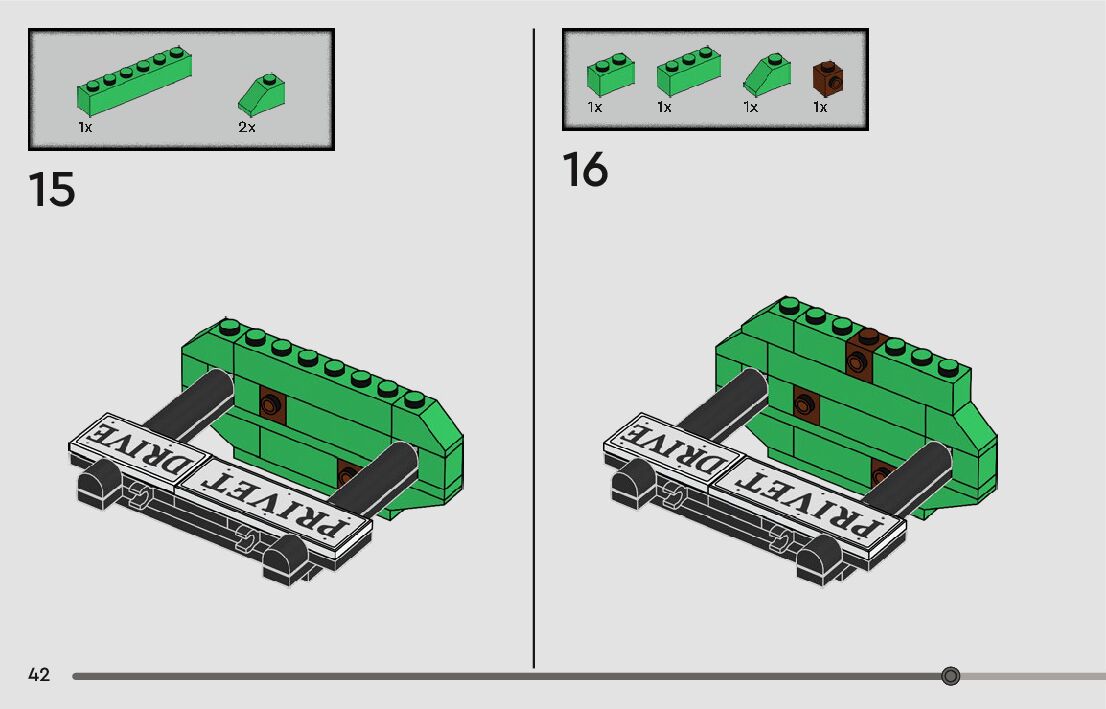 1x 2x

15

PRIVET DRIVE

1x 1x 1x 1x

16

PRIVET DRIVE

42