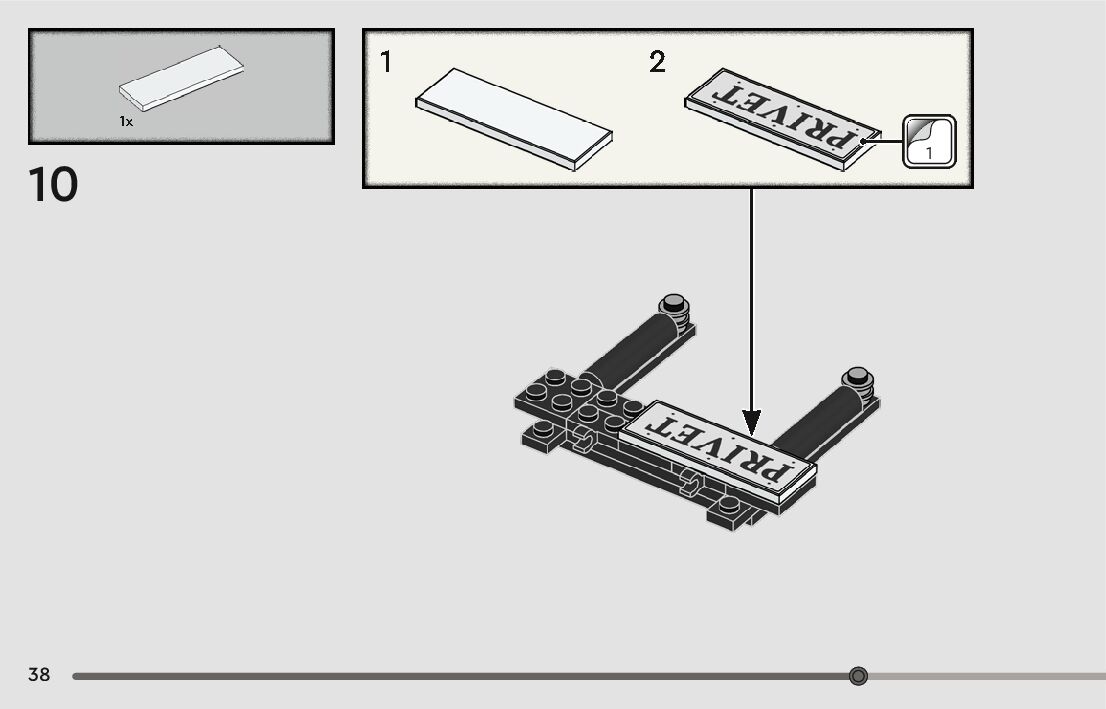 1x

10

1

2

PRIVET

1

PRIVET

38