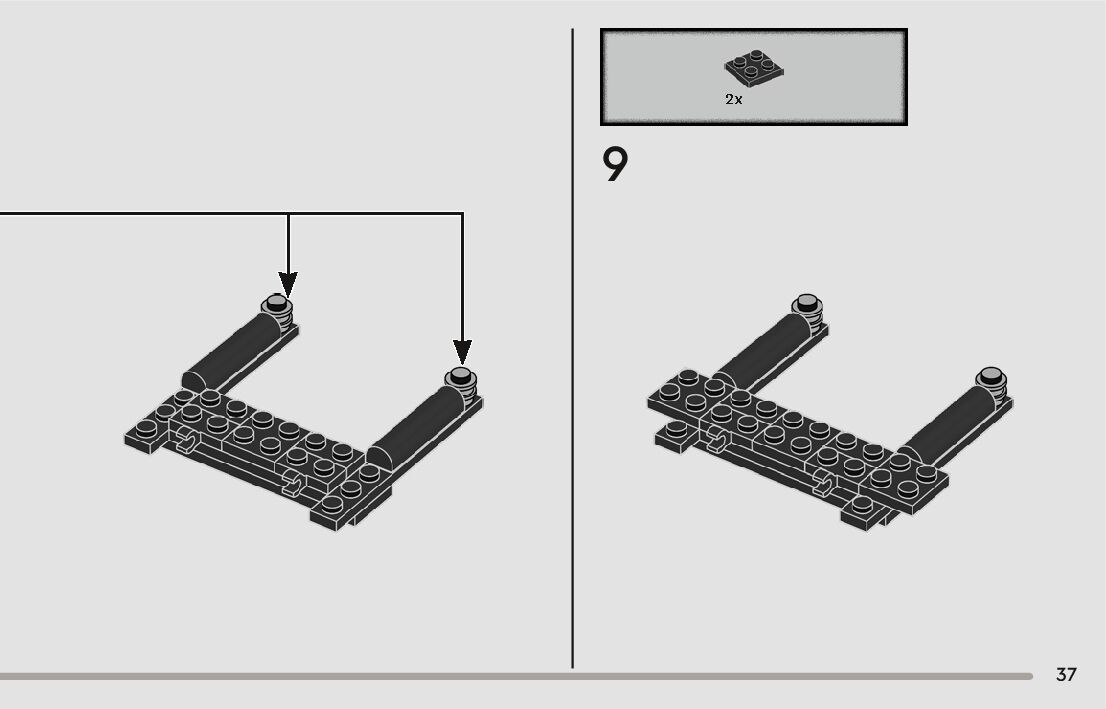 2x

9

37