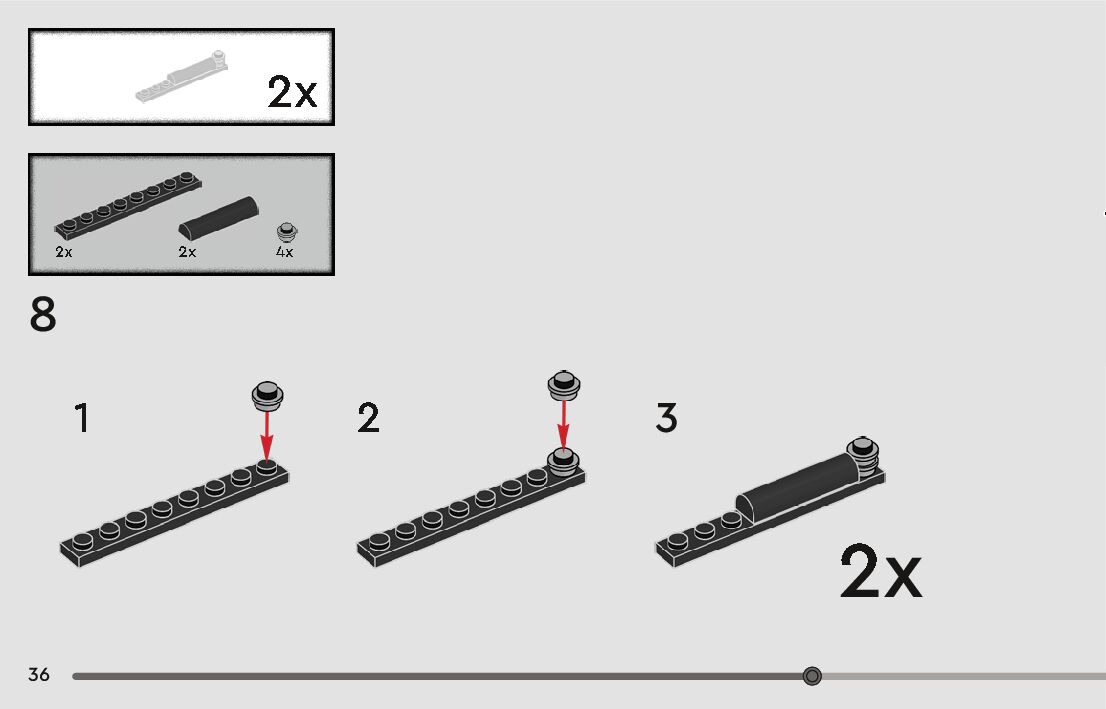 2x

2x 2x 4x

8

1

2

3

2x

36