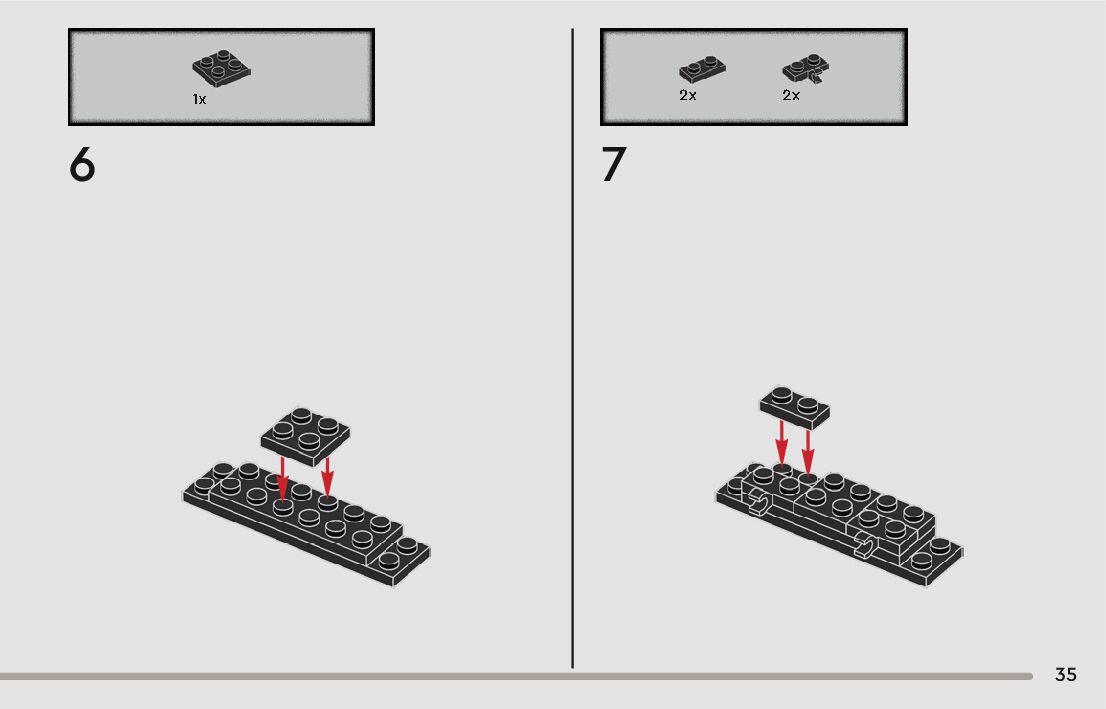 1x

6

2x 2x

7

35