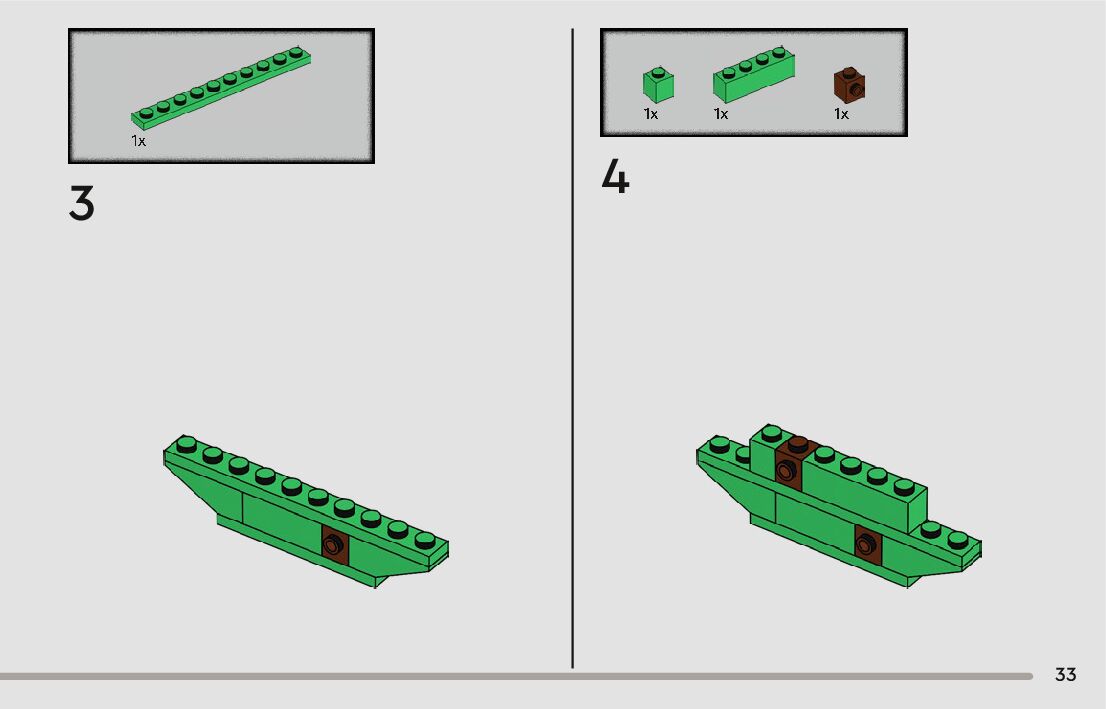 1x

3

1x 1x 1x

4

33