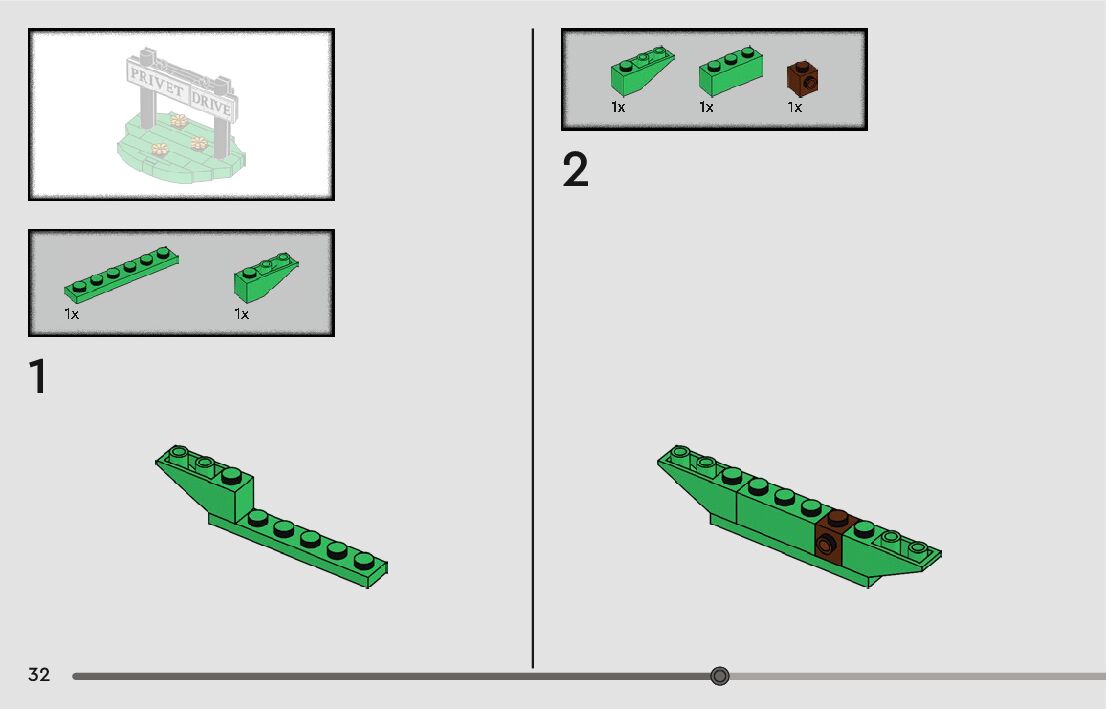 PRIVET DRIVE

1x 1x

1

1x 1x 1x

2

32