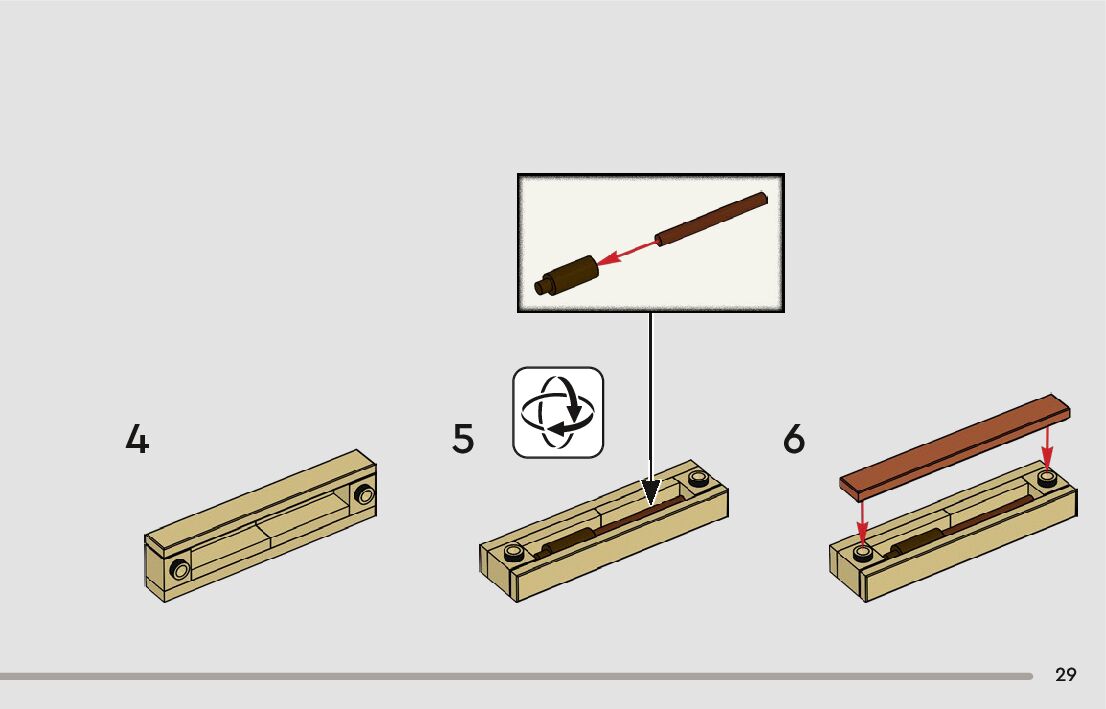 4

5

6

29