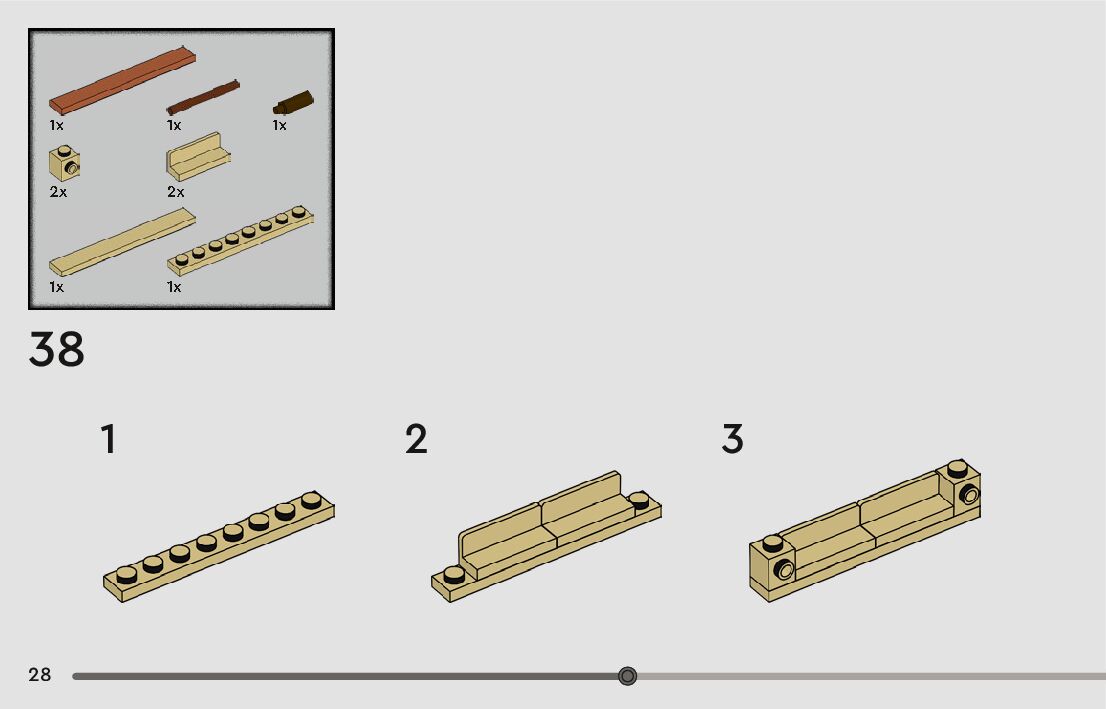 1x
1x
1x
2x
2x
1x
1x

38

1

2

3

28