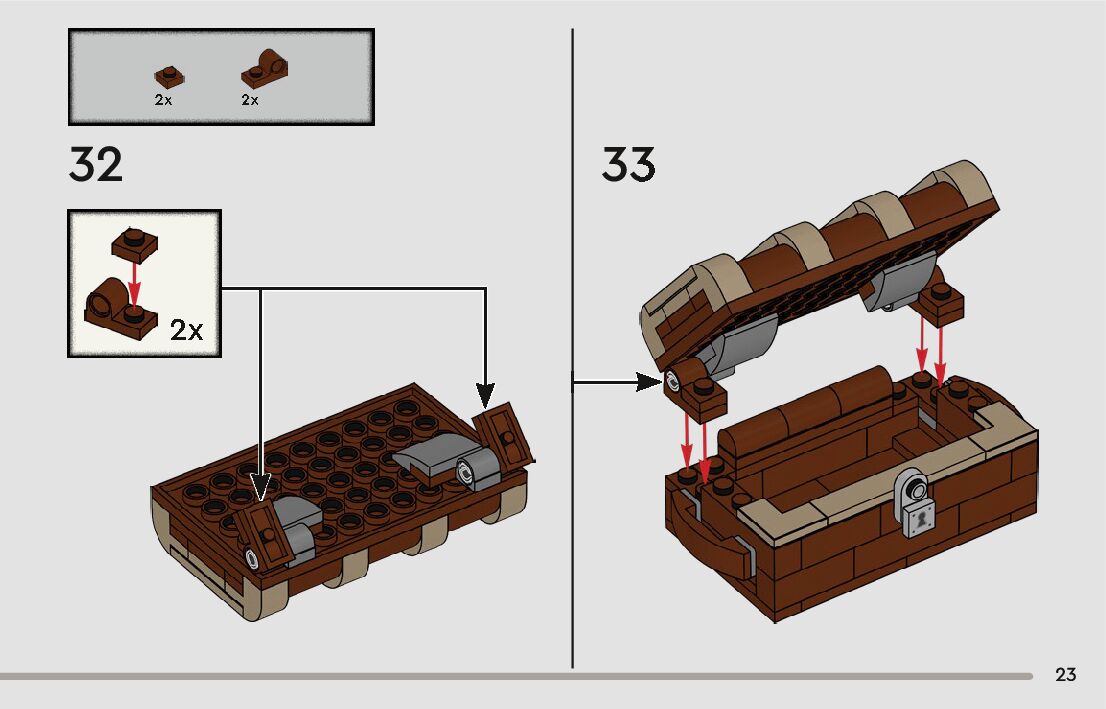 2x 2x

32

2x

33

23