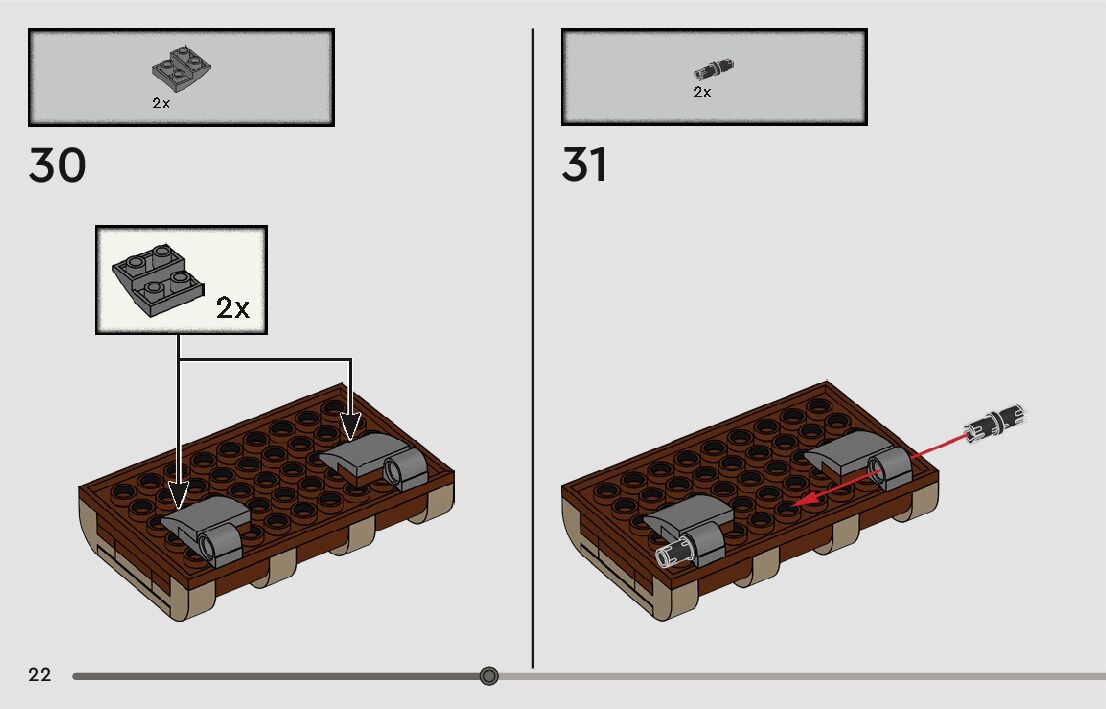 2x

30

2x

2x

31

22